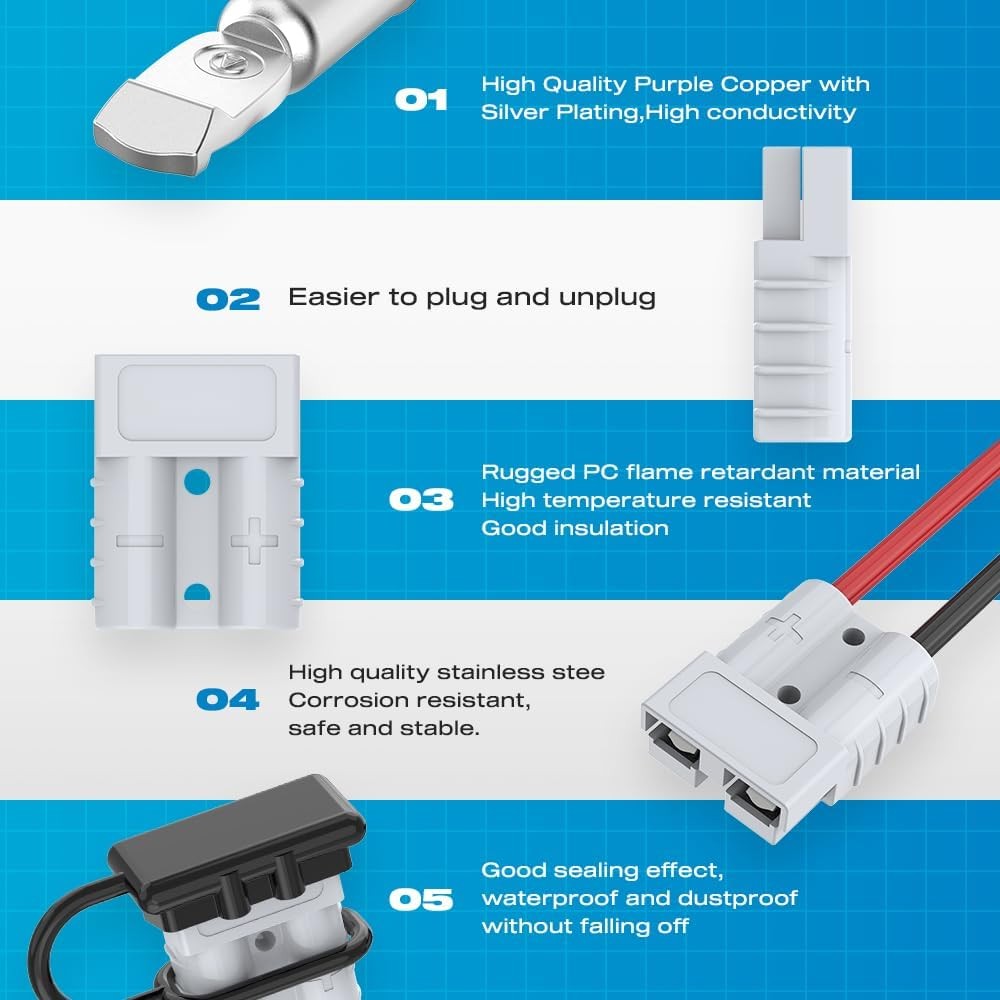 01 High Quality Purple Copper with Silver Plating,High conductivity

02 Easier to plug and unplug

03 Rugged PC flame retardant material
High temperature resistant
Good insulation

04 High quality stainless stee
Corrosion resistant,
safe and stable.

05 Good sealing effect,
waterproof and dustproof
without falling off