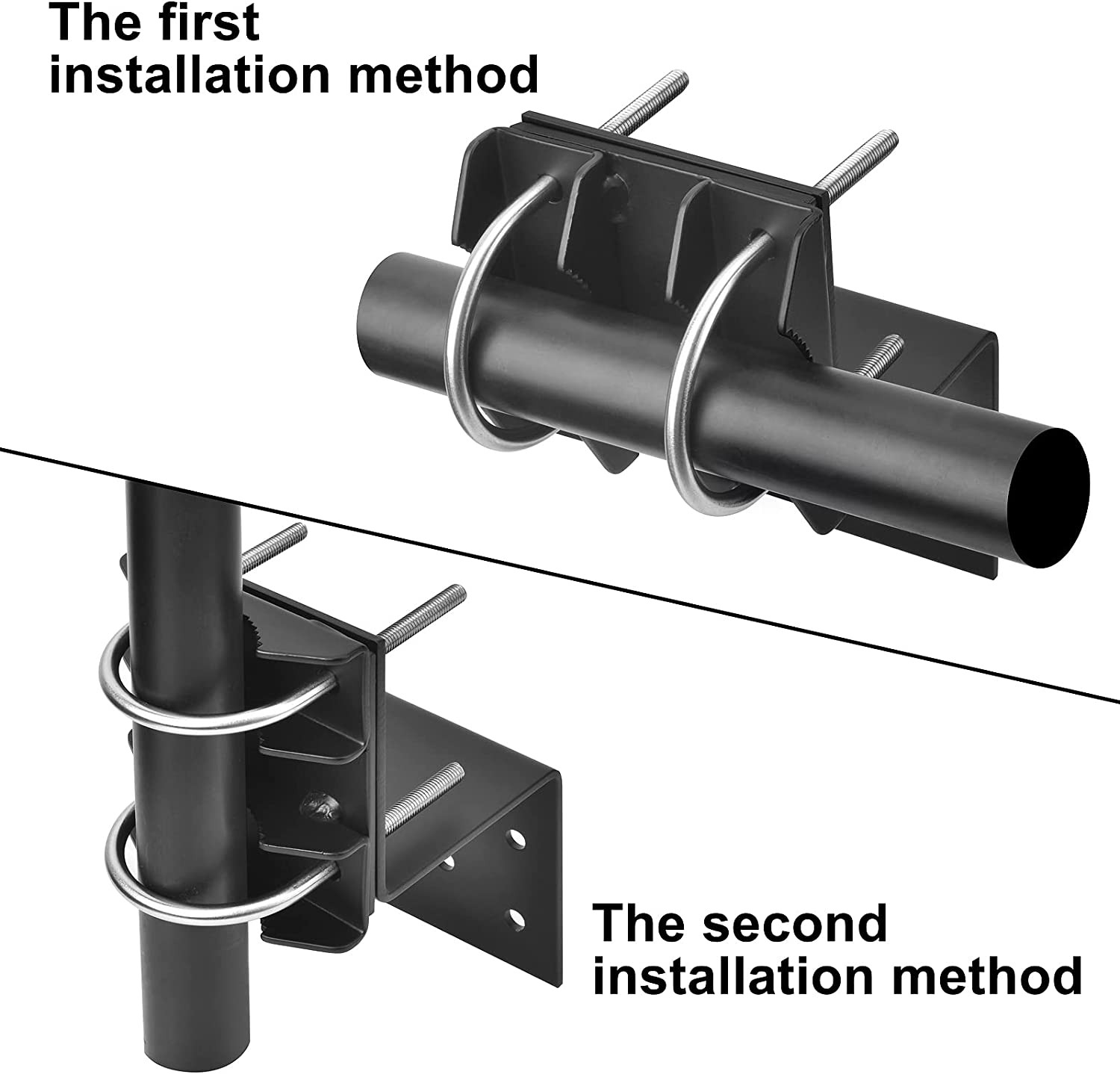 The first installation method

The second installation method