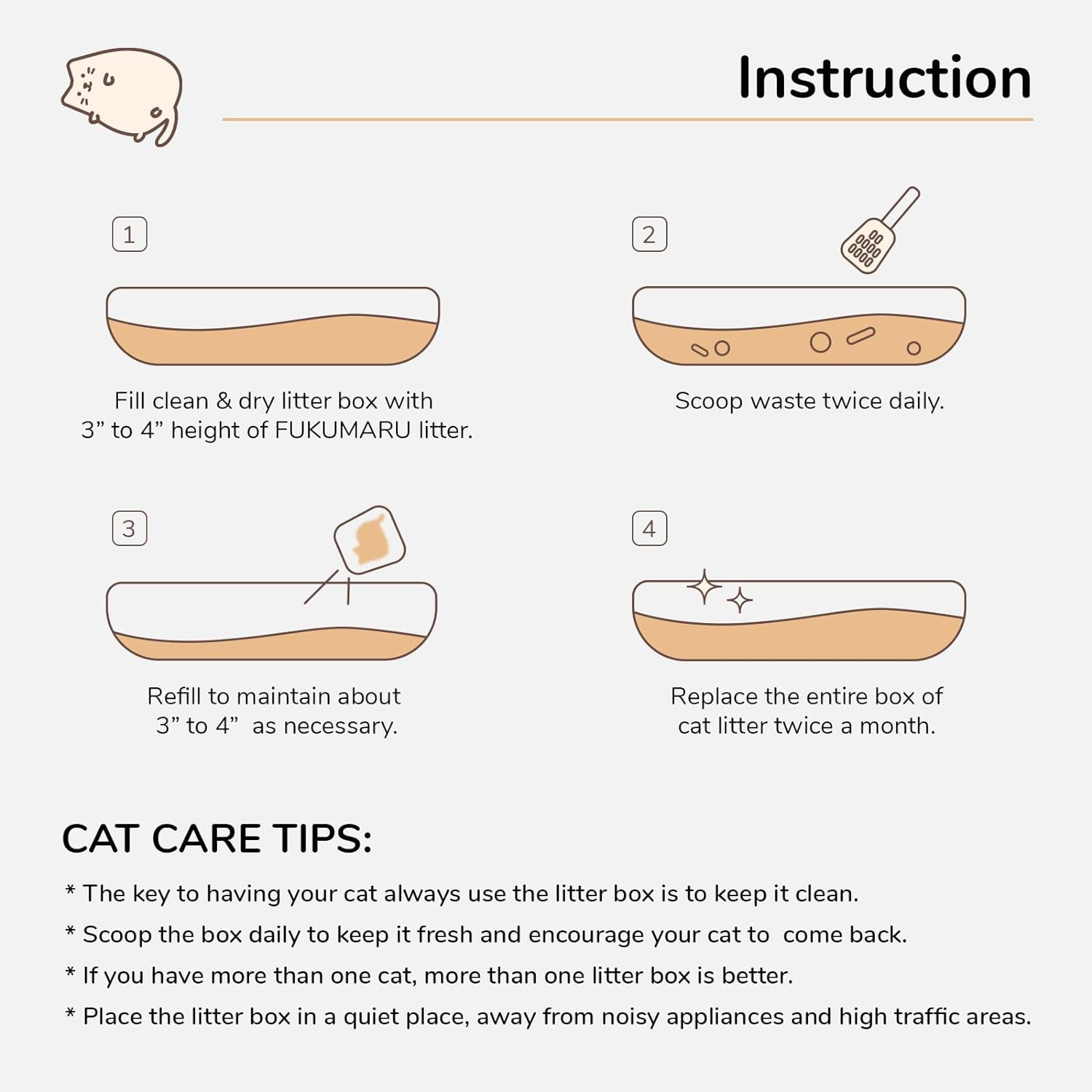 Instruction

1

Fill clean & dry litter box with 3” to 4” height of FUKUMARU litter.

2

Scoop waste twice daily.

3

Refill to maintain about 3” to 4” as necessary.

4

Replace the entire box of cat litter twice a month.

CAT CARE TIPS:

* The key to having your cat always use the litter box is to keep it clean.

* Scoop the box daily to keep it fresh and encourage your cat to come back.

* If you have more than one cat, more than one litter box is better.

* Place the litter box in a quiet place, away from noisy appliances and high traffic areas.