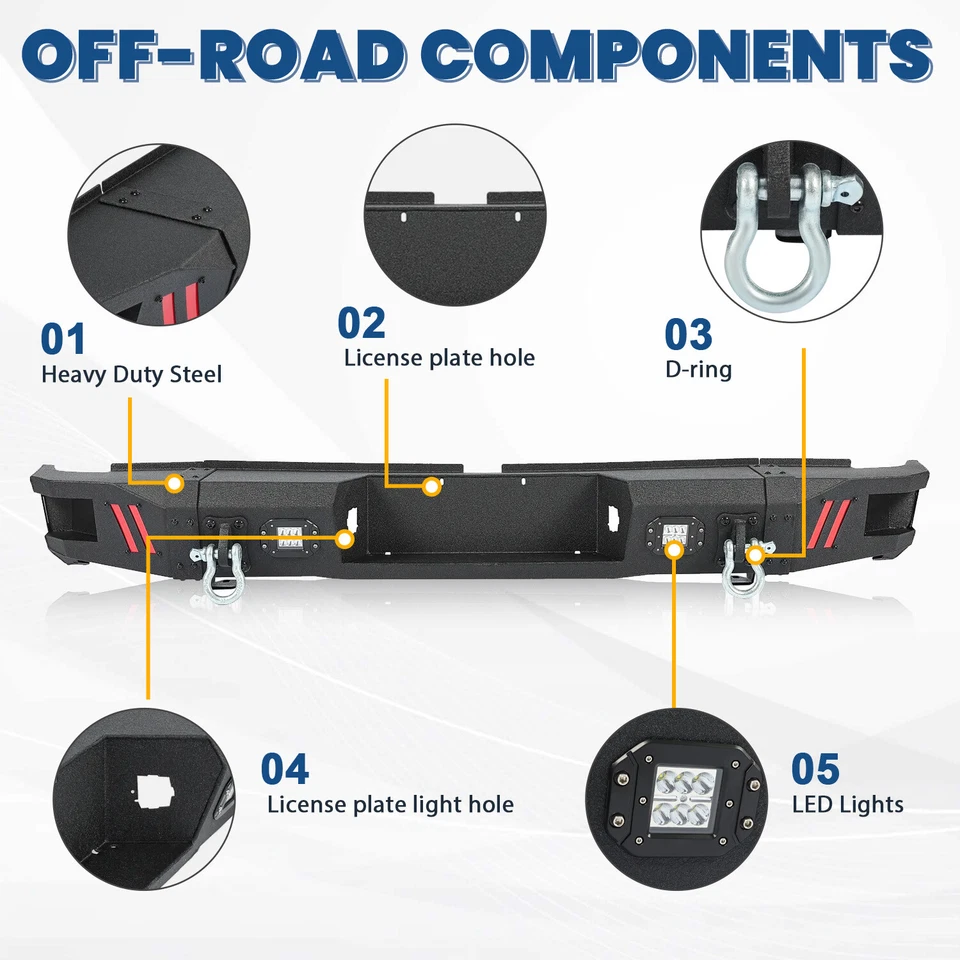 OFF-ROAD COMPONENTS

01
Heavy Duty Steel

02
License plate hole

03
D-ring

04
License plate light hole

05
LED Lights