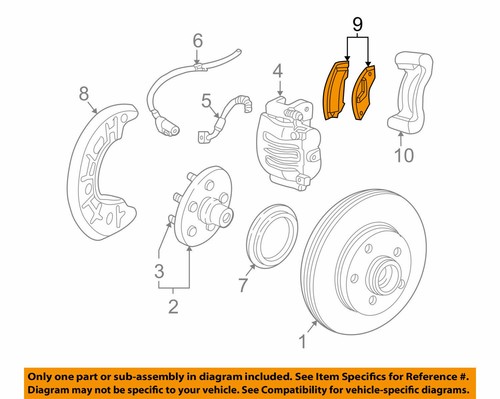 9

6

4

8

5

10

3

7

2

1

Only one part or sub-assembly in diagram included. See Item Specifics for Reference #.
Diagram may not be specific to your vehicle. See Compatibility for vehicle-specific diagrams.