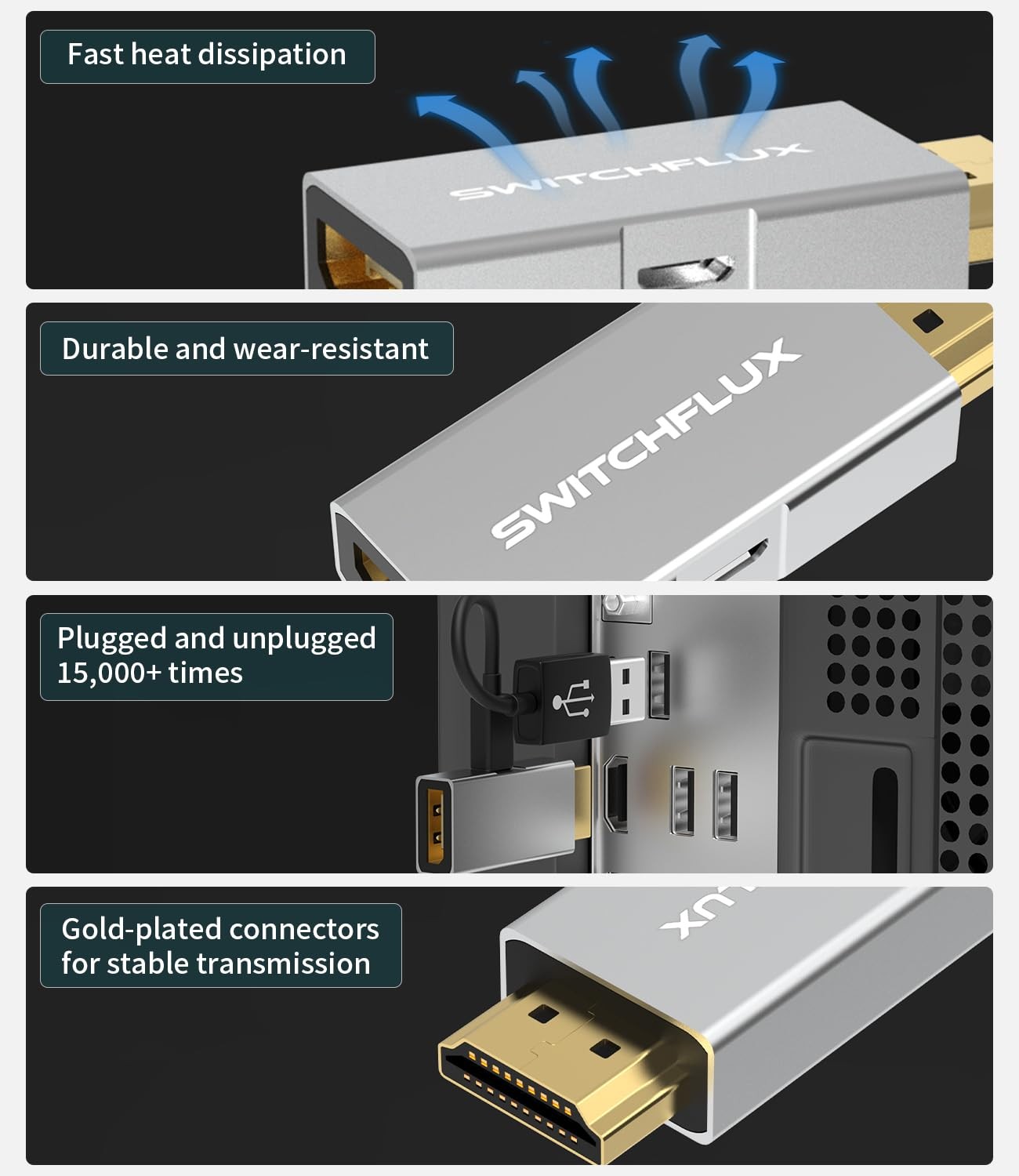 Fast heat dissipation

SWITCHFLUX

Durable and wear-resistant

SWITCHFLUX

Plugged and unplugged 15,000+ times

Gold-plated connectors for stable transmission

LUX