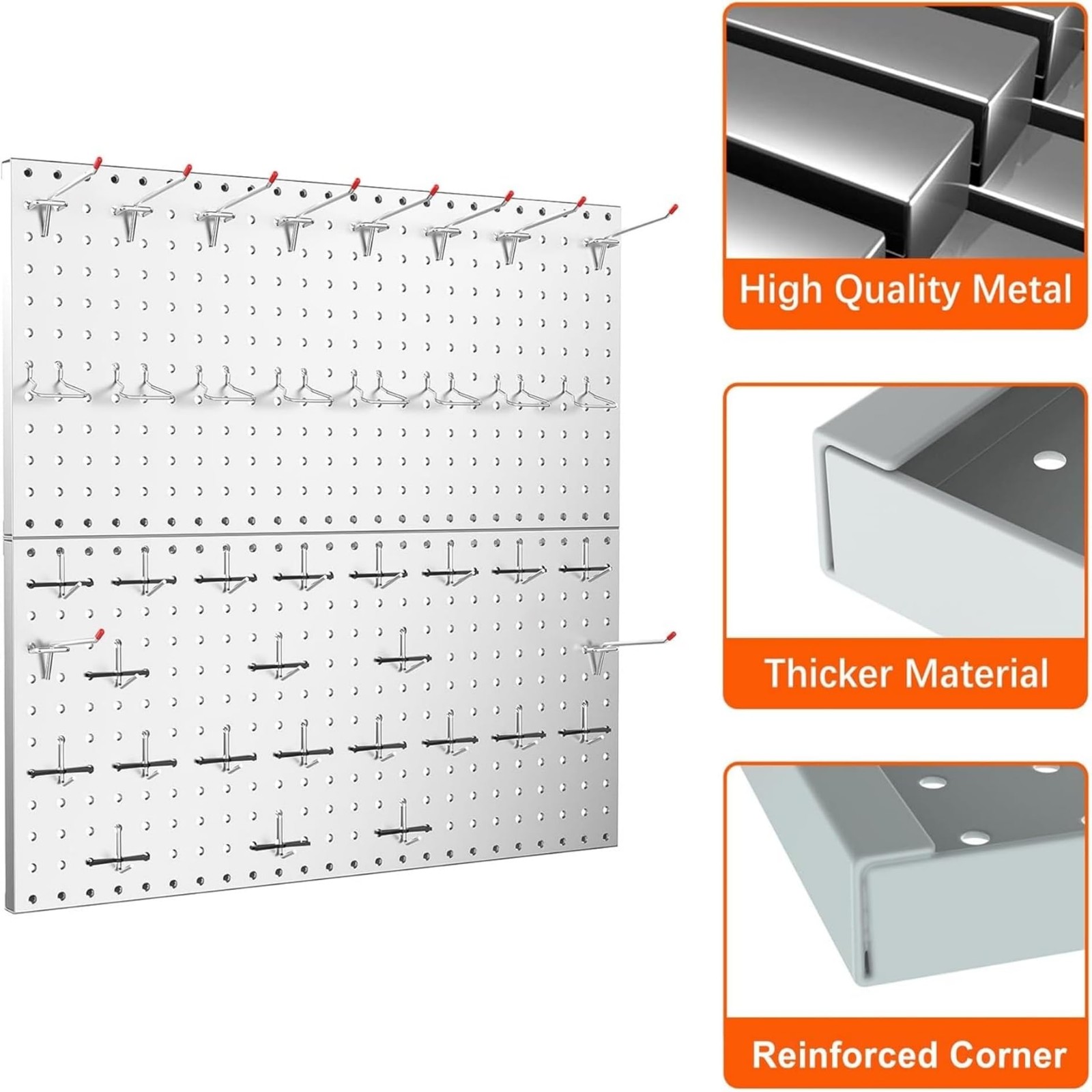 High Quality Metal

Thicker Material

Reinforced Corner