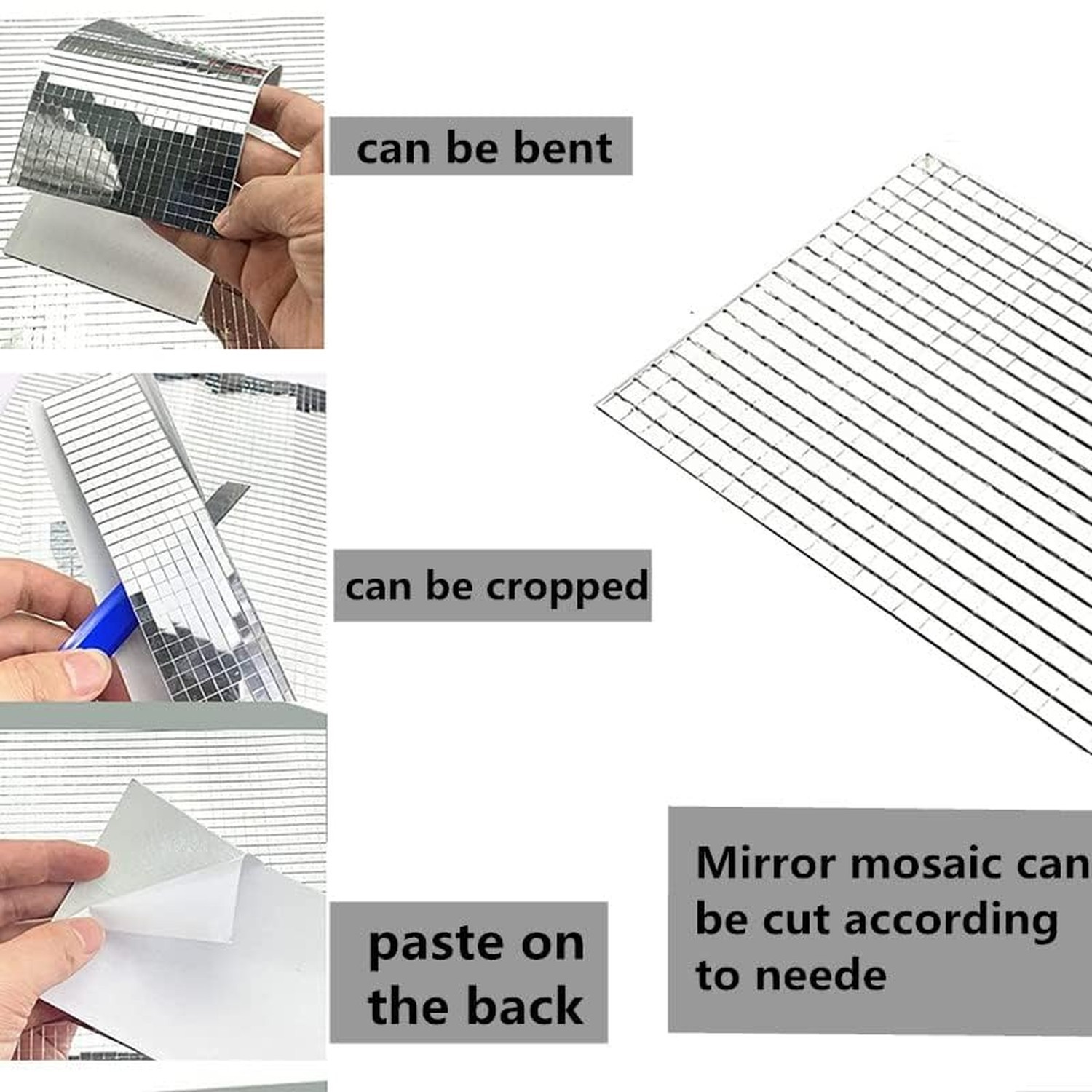 can be bent

can be cropped

paste on the back

Mirror mosaic can be cut according to neede