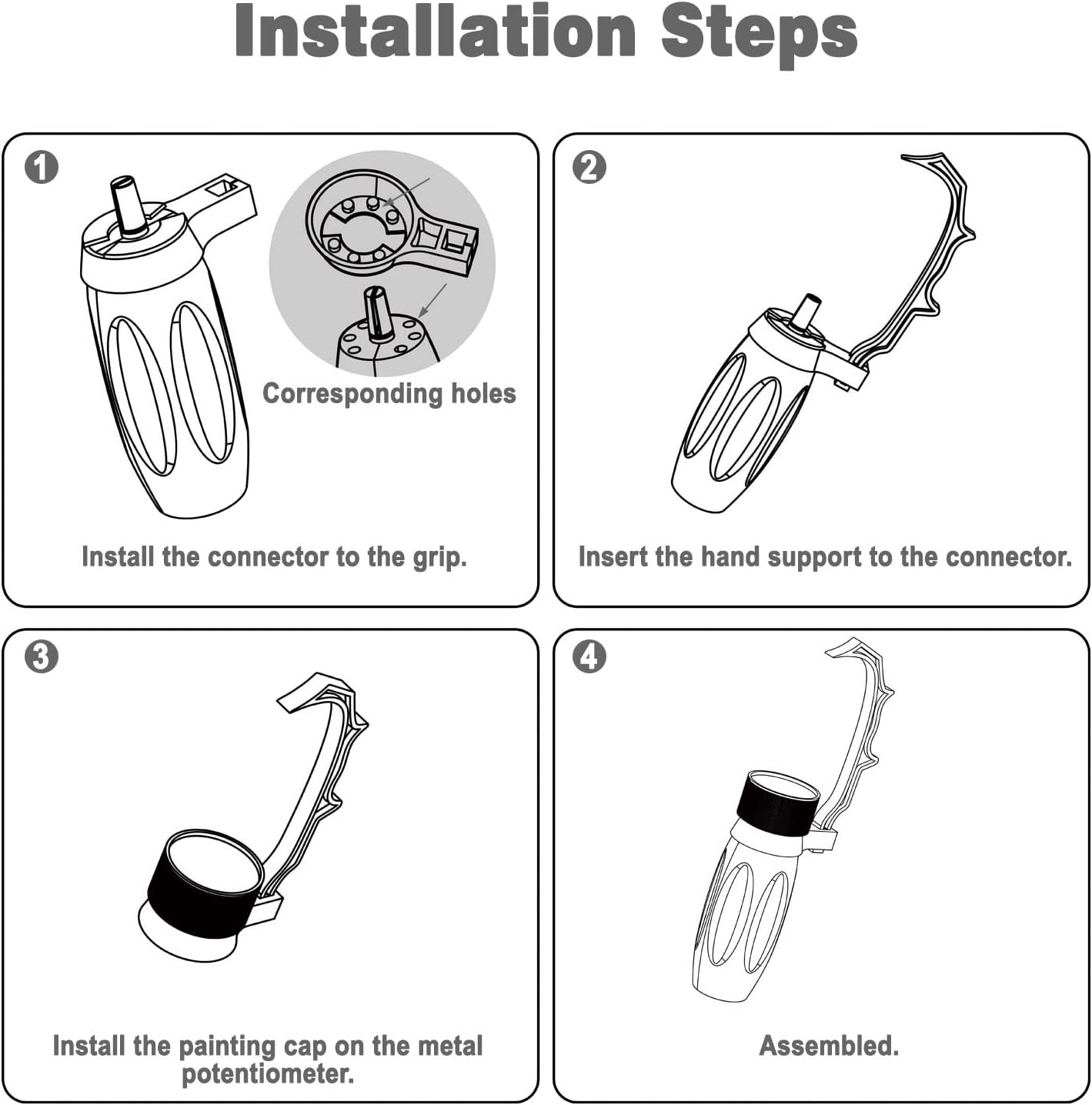 Installation Steps

1

Corresponding holes

Install the connector to the grip.

2

Insert the hand support to the connector.

3

Install the painting cap on the metal potentiometer.

4

Assembled.