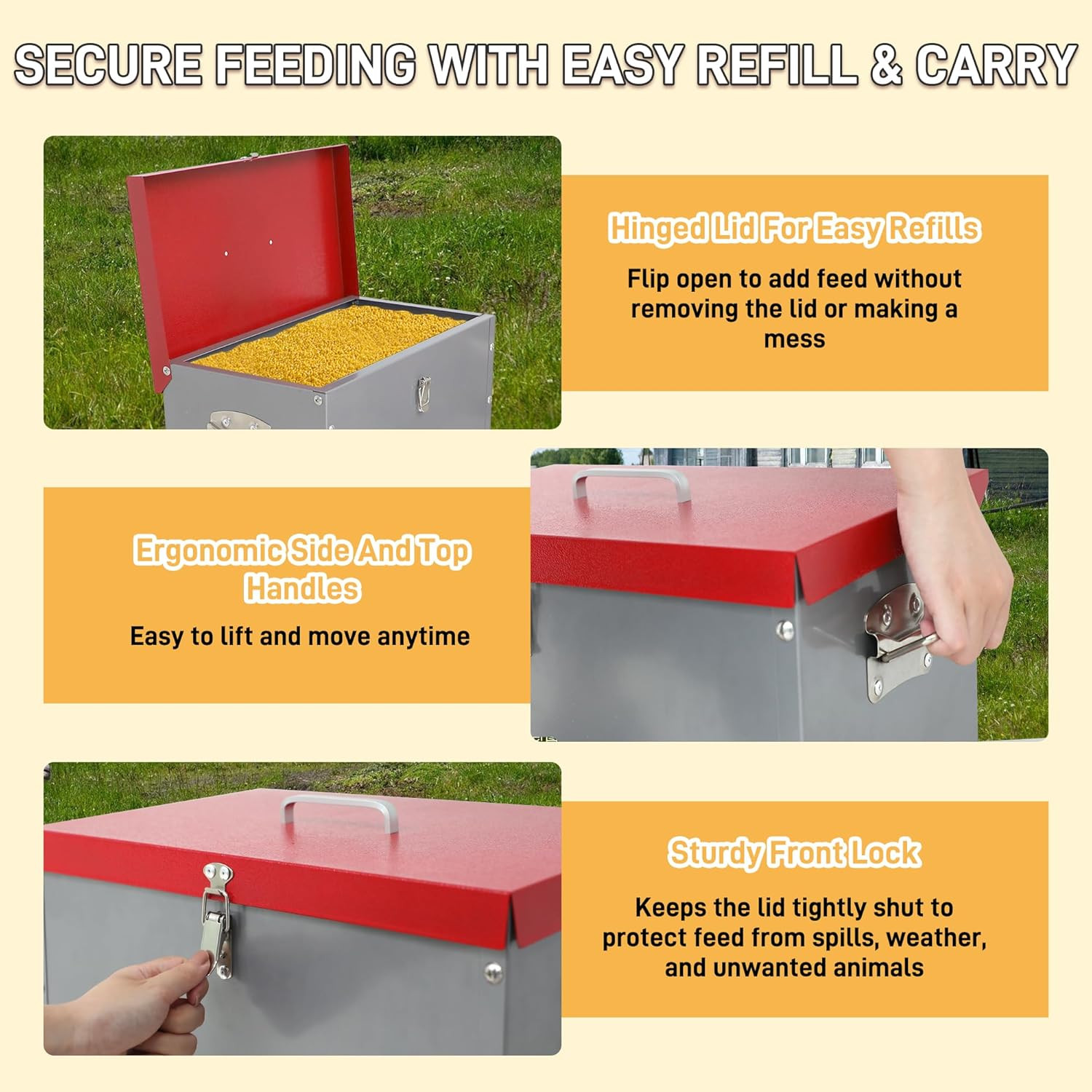 SECURE FEEDING WITH EASY REFILL & CARRY

Hinged Lid For Easy Refills

Flip open to add feed without removing the lid or making a mess

Ergonomic Side And Top Handles

Easy to lift and move anytime

Sturdy Front Lock

Keeps the lid tightly shut to protect feed from spills, weather, and unwanted animals