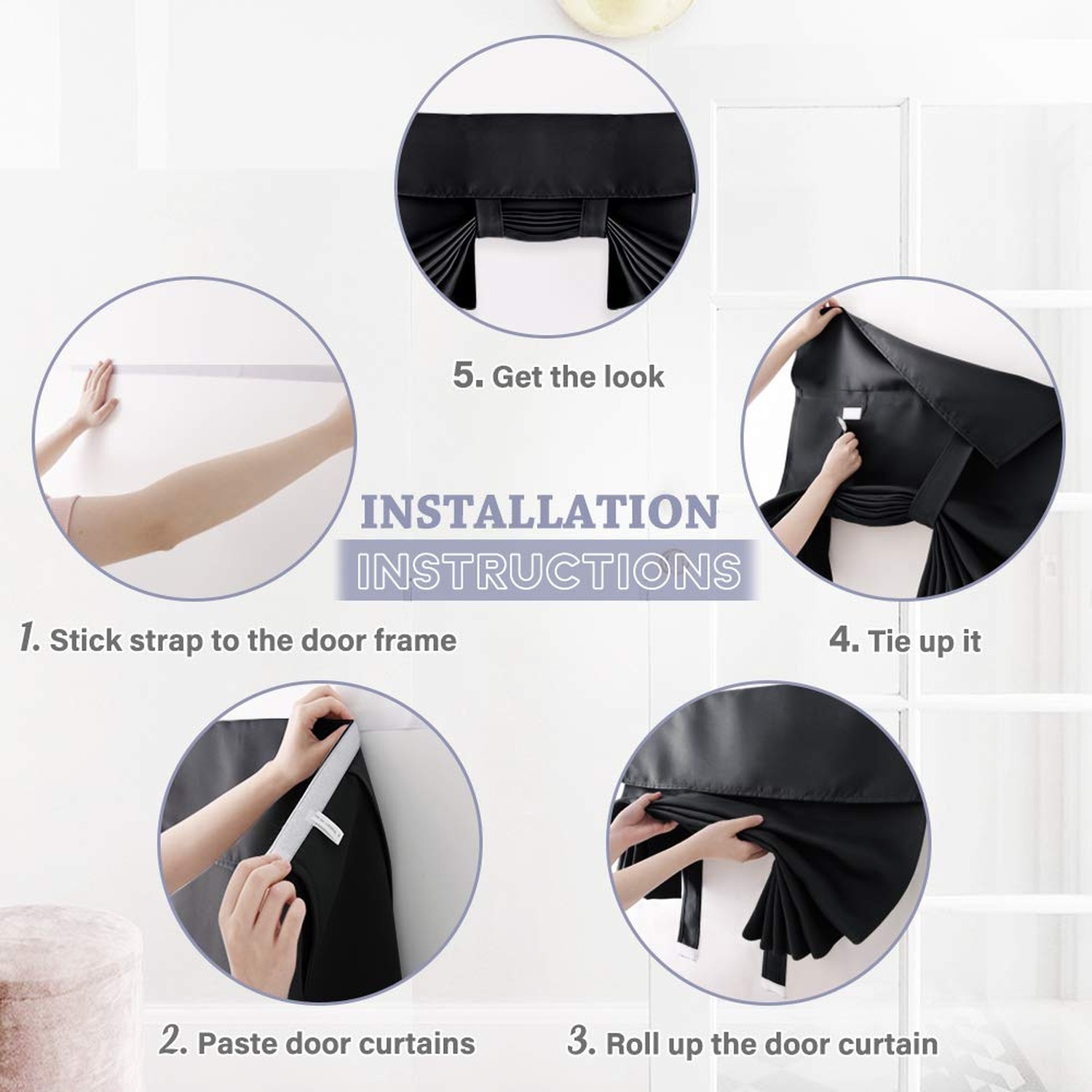 5. Get the look

INSTALLATION
INSTRUCTIONS

1. Stick strap to the door frame

4. Tie up it

2. Paste door curtains

3. Roll up the door curtain