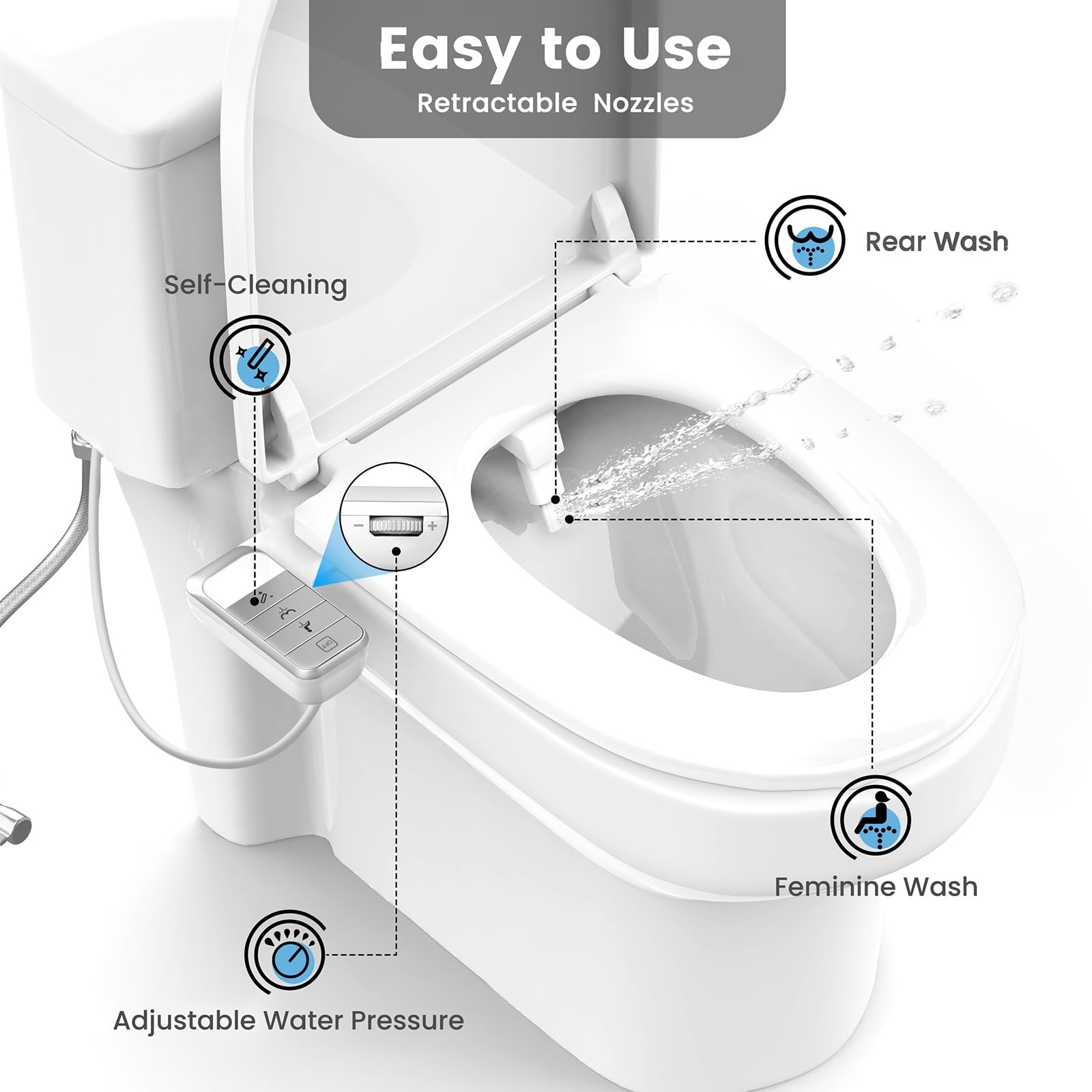 Easy to Use
Retractable Nozzles

Rear Wash

Self-Cleaning

−

+

OFF

Feminine Wash

Adjustable Water Pressure