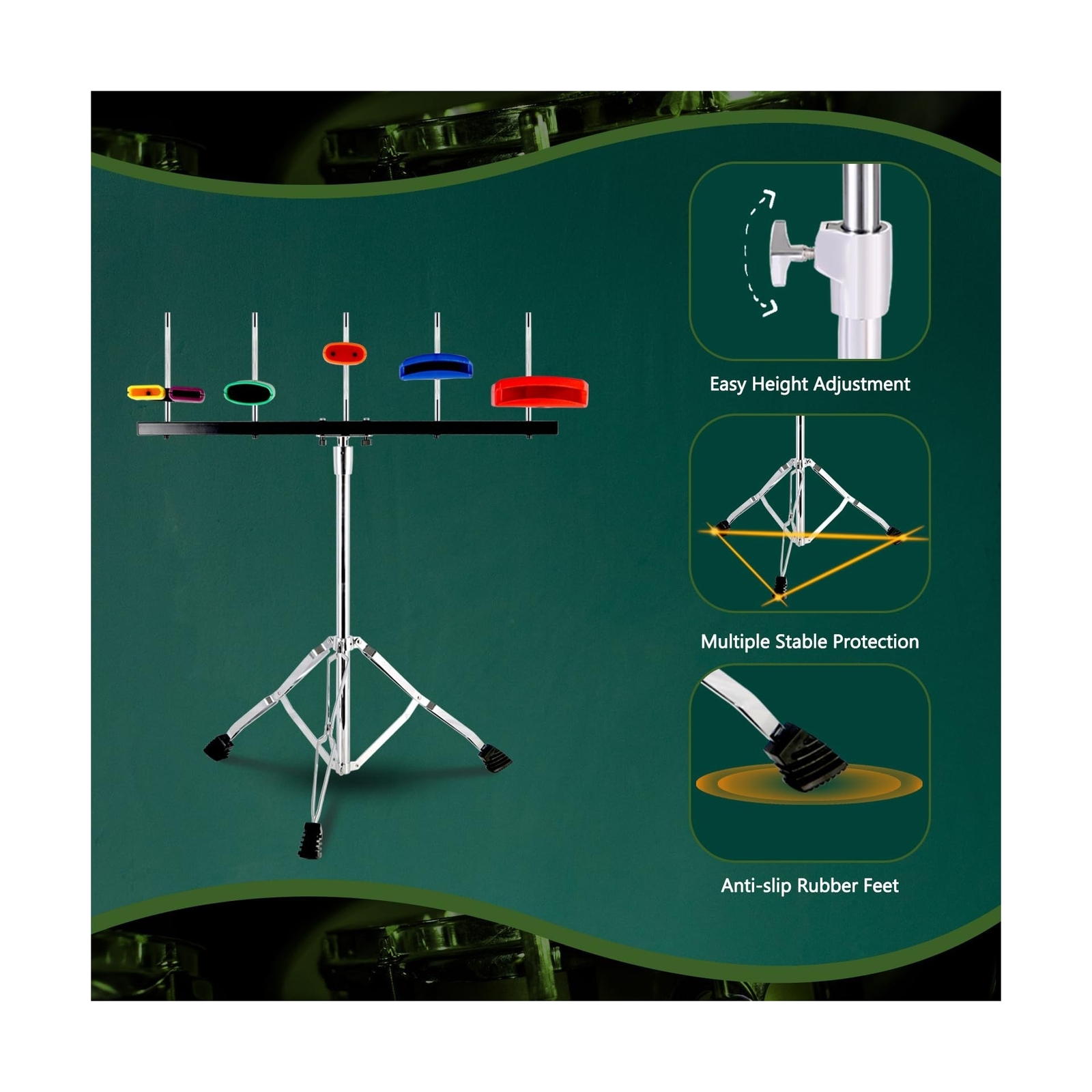 Easy Height Adjustment

Multiple Stable Protection

Anti-slip Rubber Feet