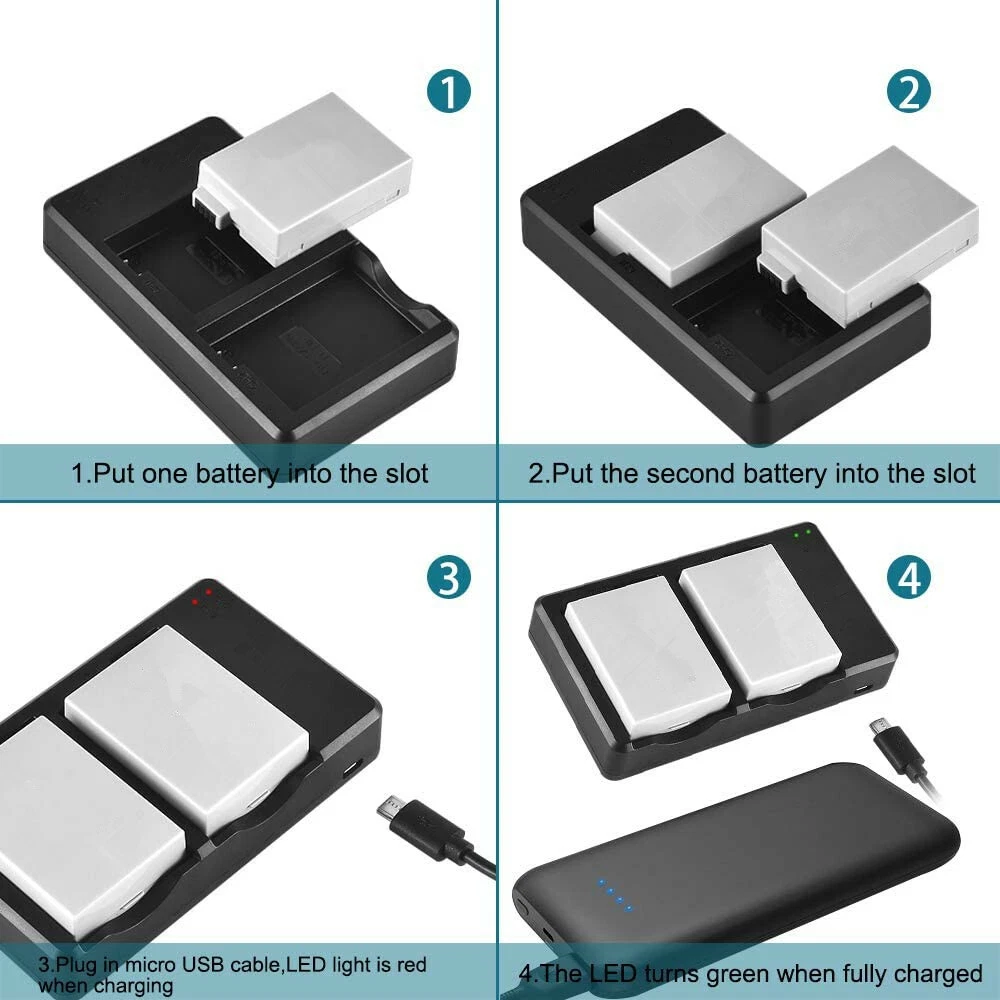 1

1.Put one battery into the slot

2

2.Put the second battery into the slot

3

3.Plug in micro USB cable,LED light is red when charging

4

4.The LED turns green when fully charged