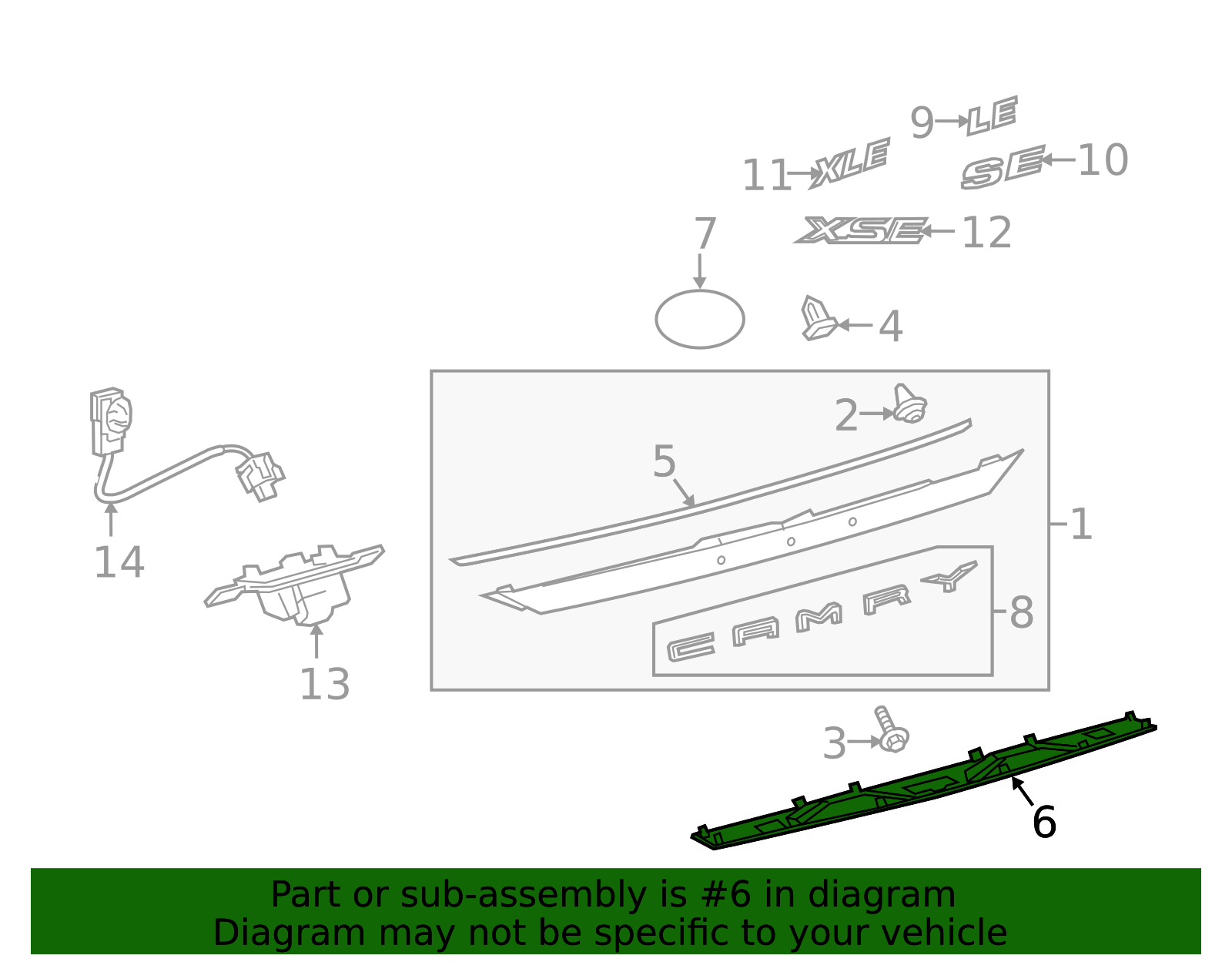 9 LE
11 XLE
SE 10
XSE 12
7
4
2
5
1
CAMRY
8
14
13
3
6

Part or sub-assembly is #6 in diagram
Diagram may not be specific to your vehicle