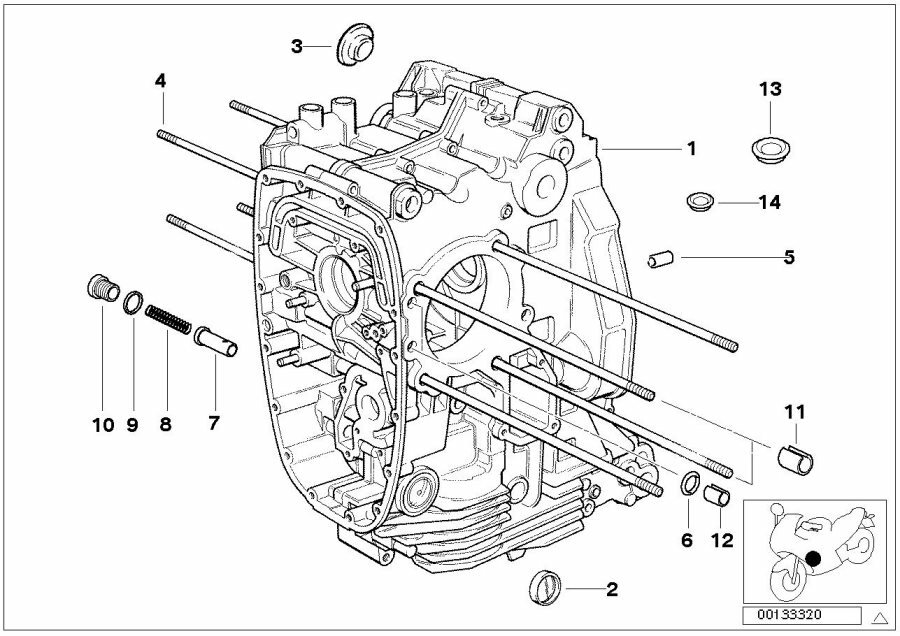 3
4
13
1
14
5
10 9 8 7
11
6 12
2
00133320