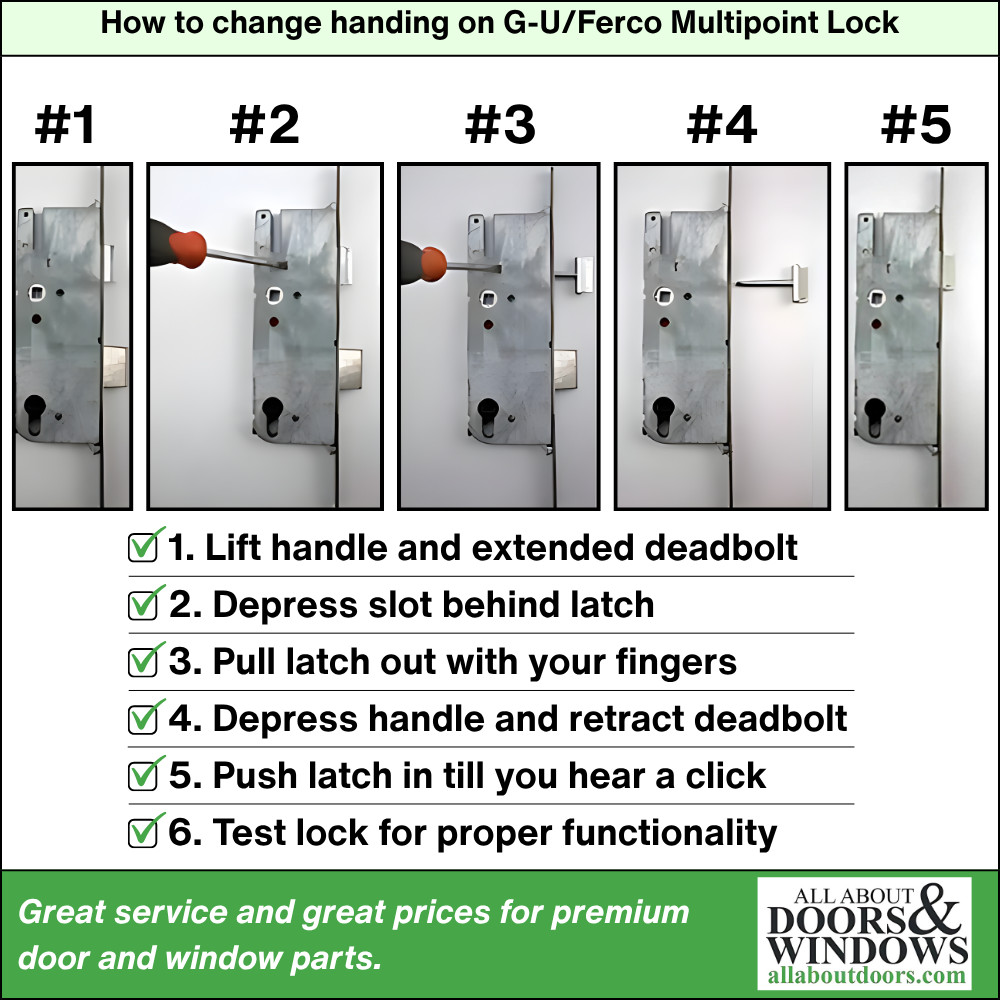 How to change handing on G-U/Ferco Multipoint Lock

#1 #2 #3 #4 #5

1. Lift handle and extended deadbolt
2. Depress slot behind latch
3. Pull latch out with your fingers
4. Depress handle and retract deadbolt
5. Push latch in till you hear a click
6. Test lock for proper functionality

Great service and great prices for premium door and window parts.

ALL ABOUT DOORS & WINDOWS
allaboutdoors.com