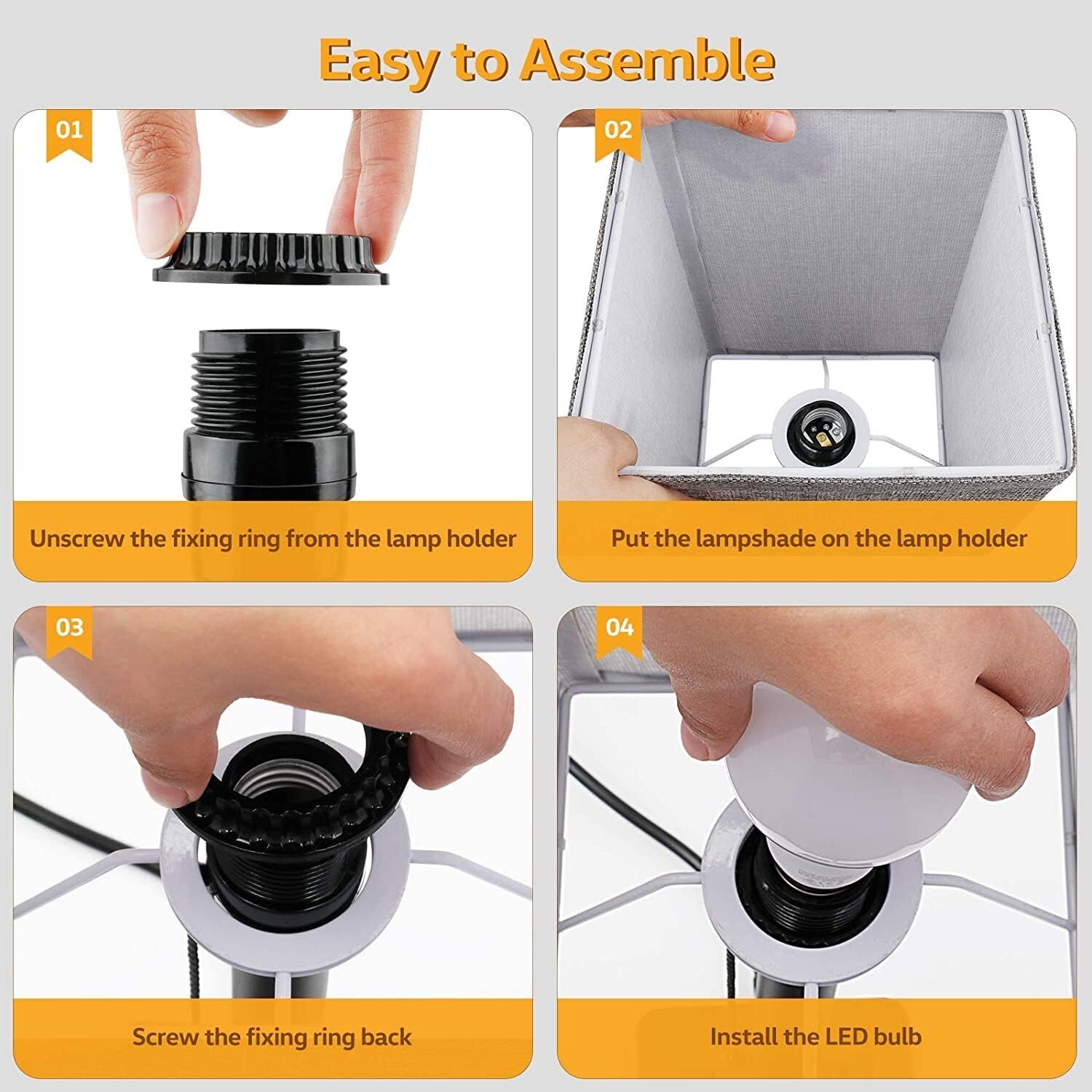 Easy to Assemble

01

Unscrew the fixing ring from the lamp holder

02

Put the lampshade on the lamp holder

03

Screw the fixing ring back

04

Install the LED bulb