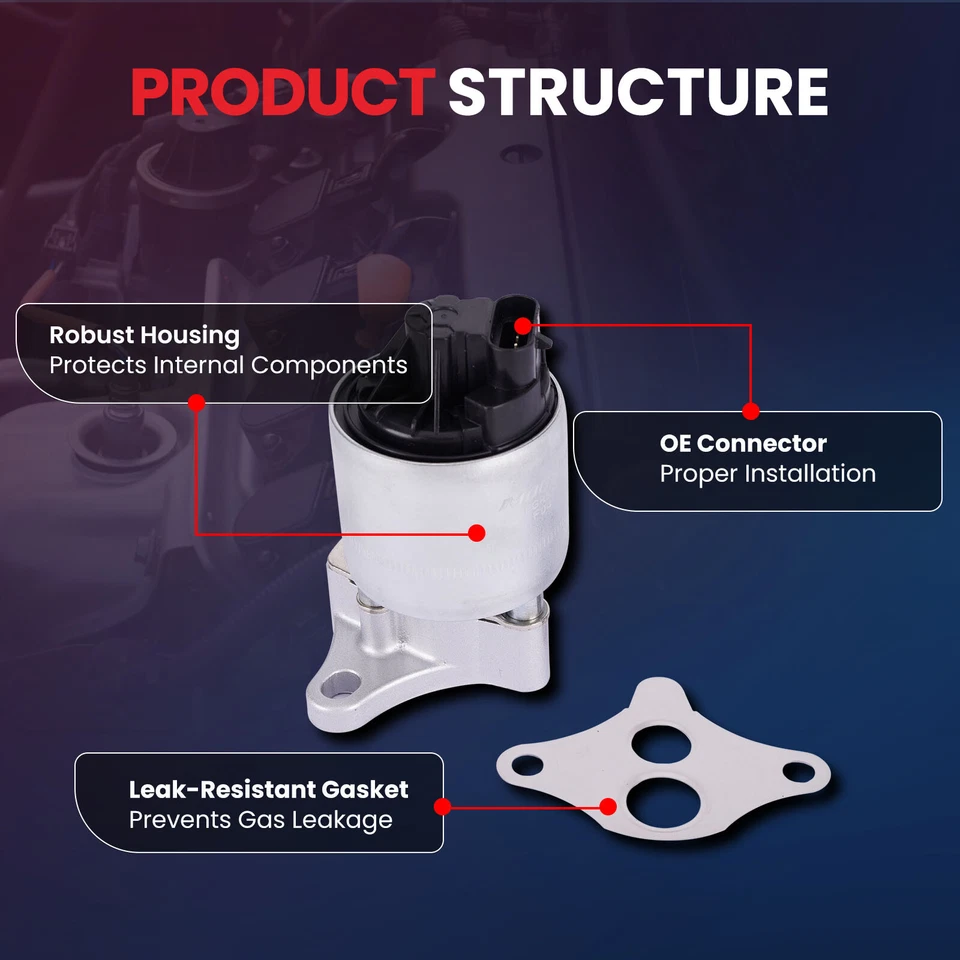 PRODUCT STRUCTURE

Robust Housing
Protects Internal Components

OE Connector
Proper Installation

Leak-Resistant Gasket
Prevents Gas Leakage