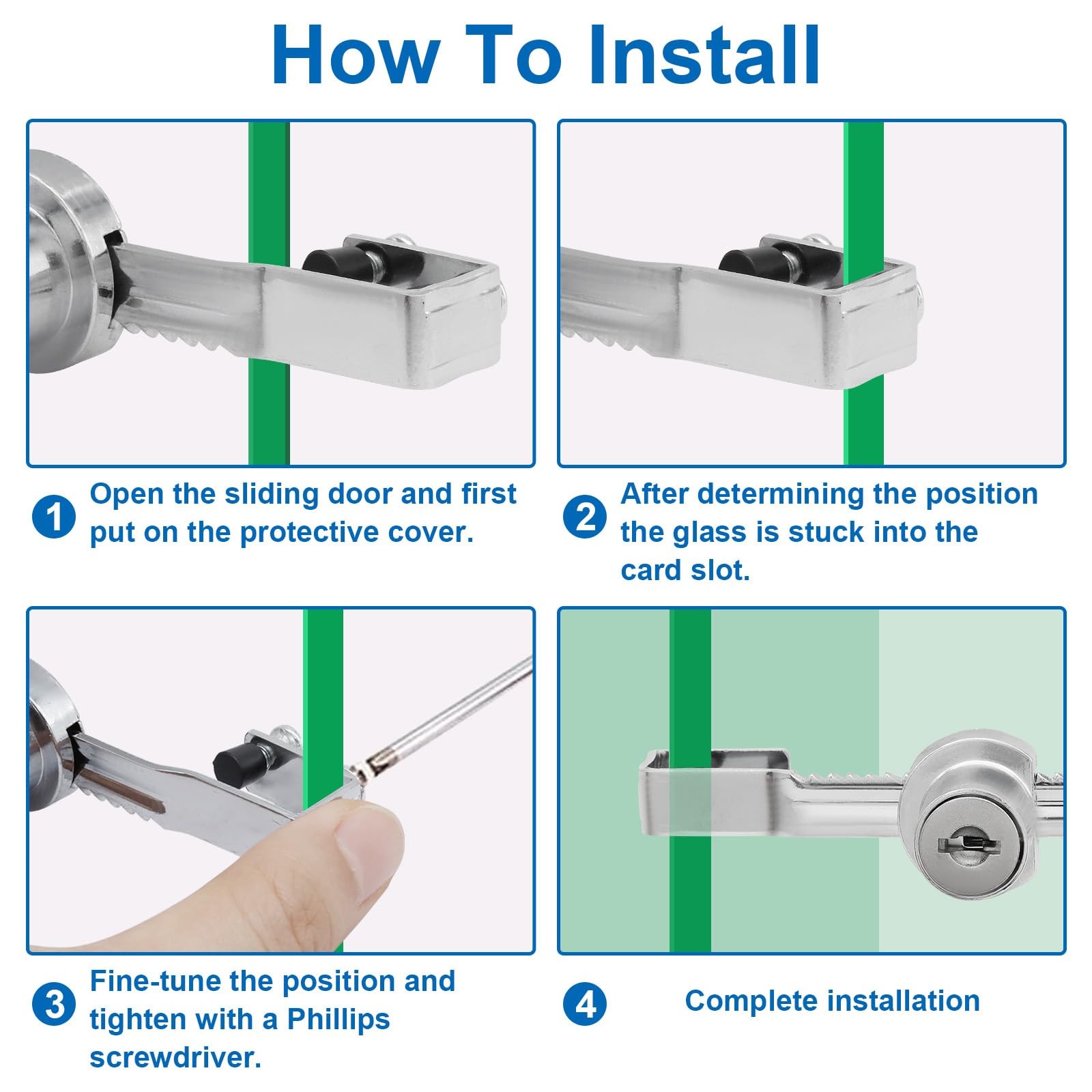 How To Install

1 Open the sliding door and first put on the protective cover.

2 After determining the position the glass is stuck into the card slot.

3 Fine-tune the position and tighten with a Phillips screwdriver.

4 Complete installation