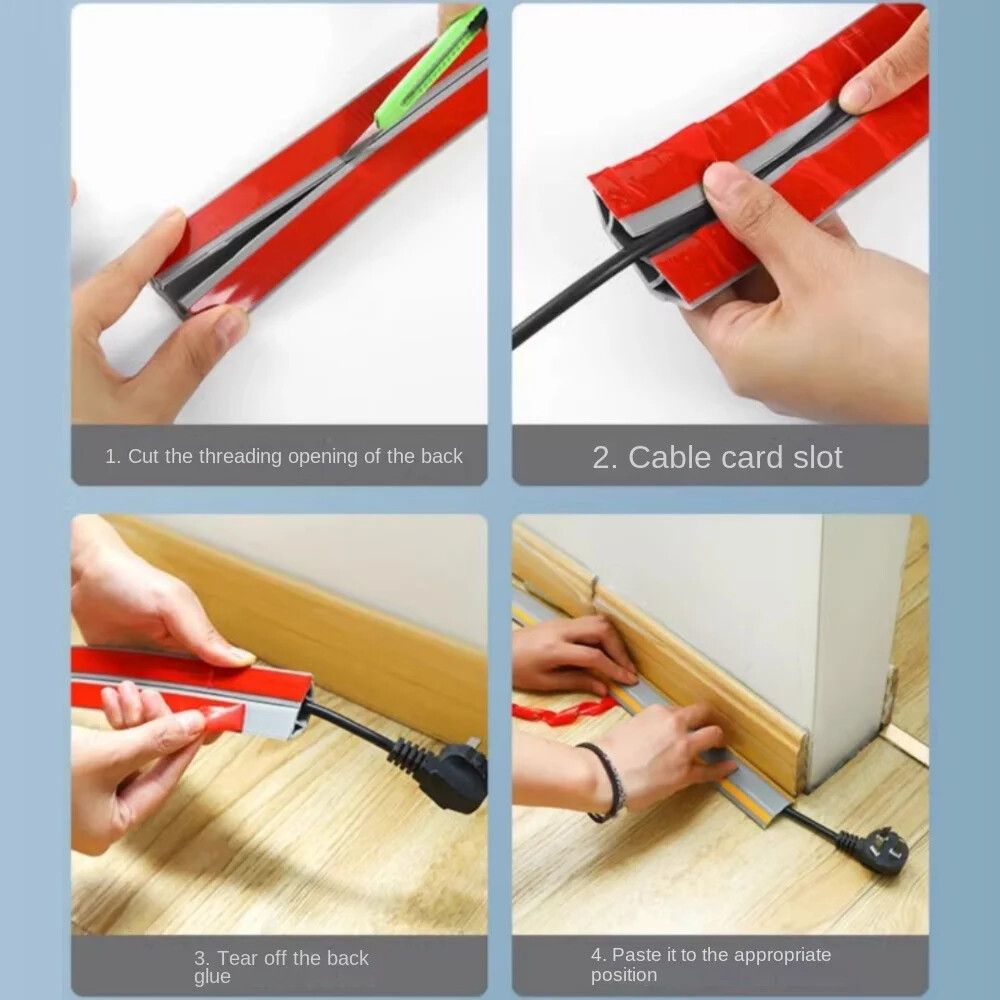 1. Cut the threading opening of the back

2. Cable card slot

3. Tear off the back glue

4. Paste it to the appropriate position