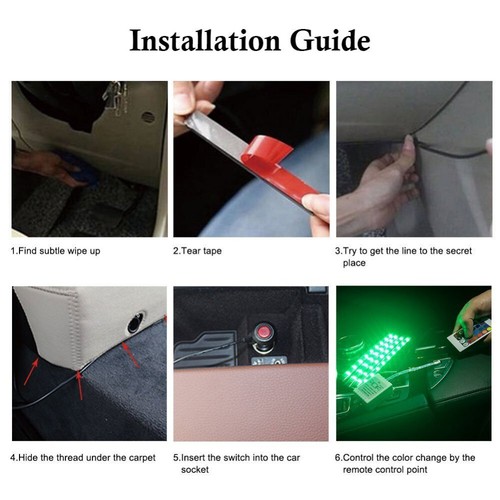 Installation Guide

1.Find subtle wipe up

2.Tear tape

3.Try to get the line to the secret place

4.Hide the thread under the carpet

5.Insert the switch into the car socket

6.Control the color change by the remote control point