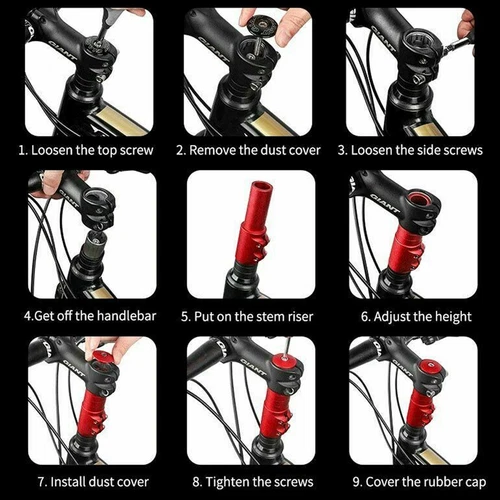 GIANT

1. Loosen the top screw

GIANT

2. Remove the dust cover

GIANT

3. Loosen the side screws

GIANT

4.Get off the handlebar

5. Put on the stem riser

GIANT

6. Adjust the height

GIANT

7. Install dust cover

GIANT

8. Tighten the screws

GIANT

9. Cover the rubber cap