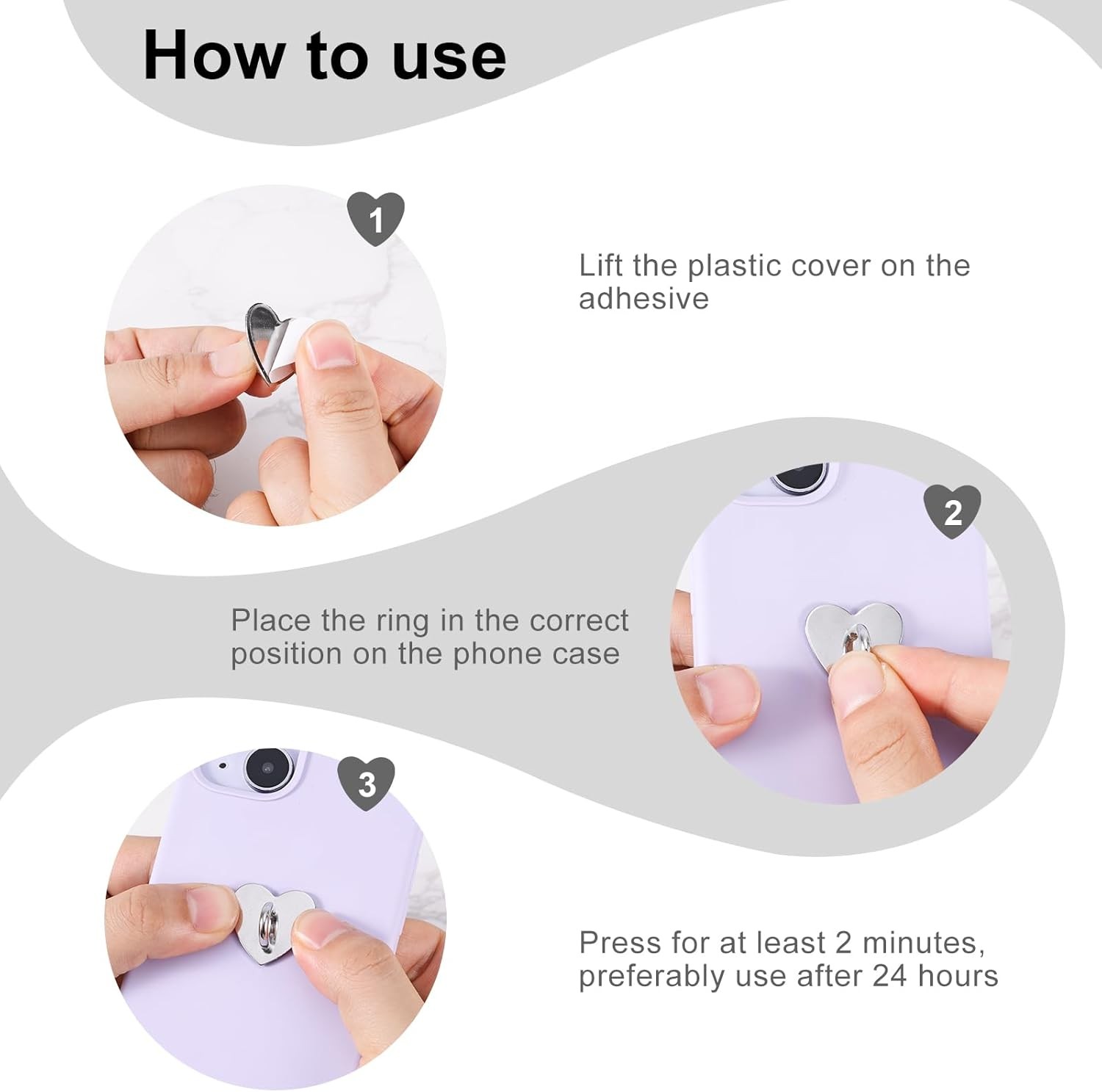 How to use

1

Lift the plastic cover on the adhesive

2

Place the ring in the correct position on the phone case

3

Press for at least 2 minutes, preferably use after 24 hours