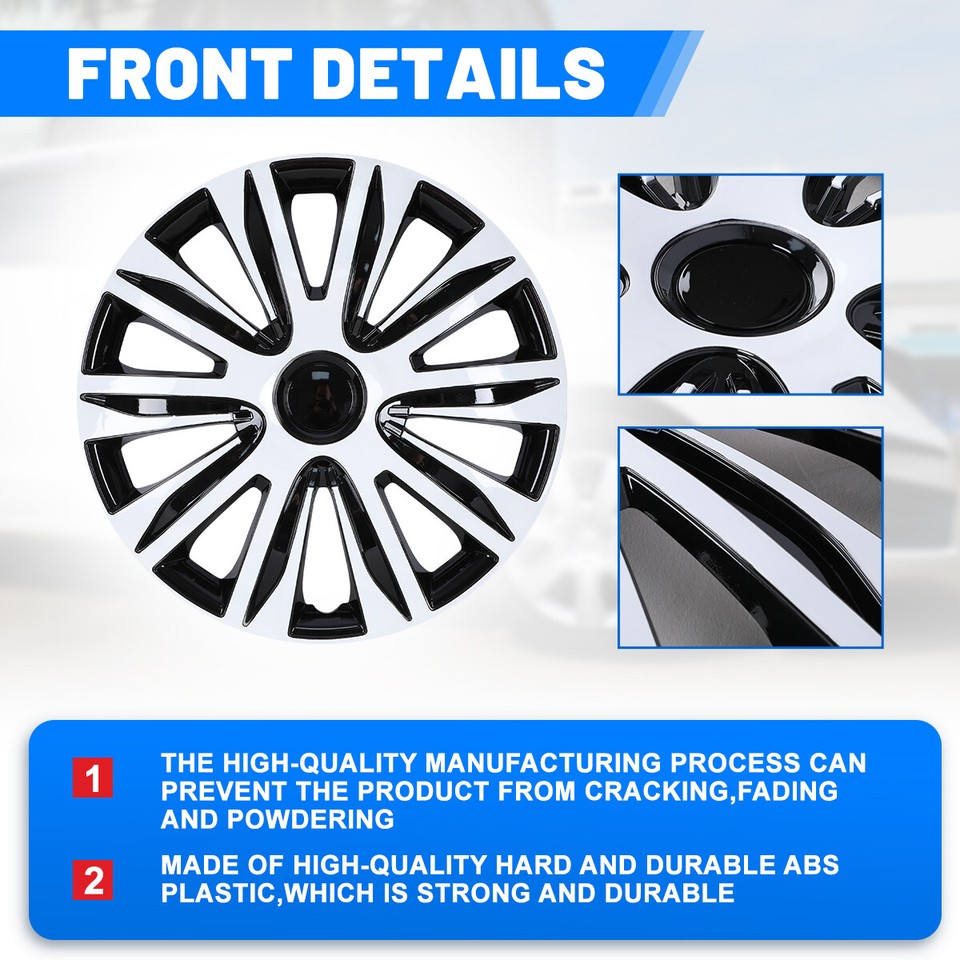 FRONT DETAILS

1 THE HIGH-QUALITY MANUFACTURING PROCESS CAN PREVENT THE PRODUCT FROM CRACKING,FADING AND POWDERING

2 MADE OF HIGH-QUALITY HARD AND DURABLE ABS PLASTIC,WHICH IS STRONG AND DURABLE