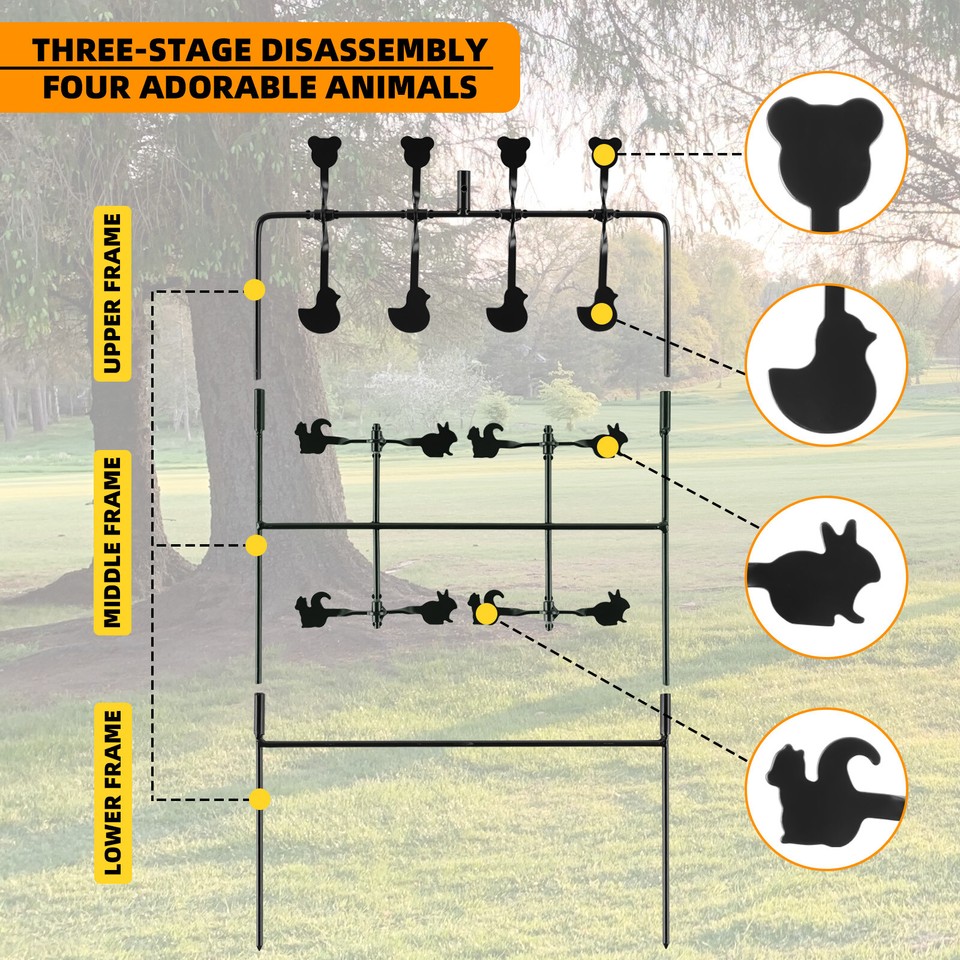 THREE-STAGE DISASSEMBLY
FOUR ADORABLE ANIMALS

UPPER FRAME

MIDDLE FRAME

LOWER FRAME