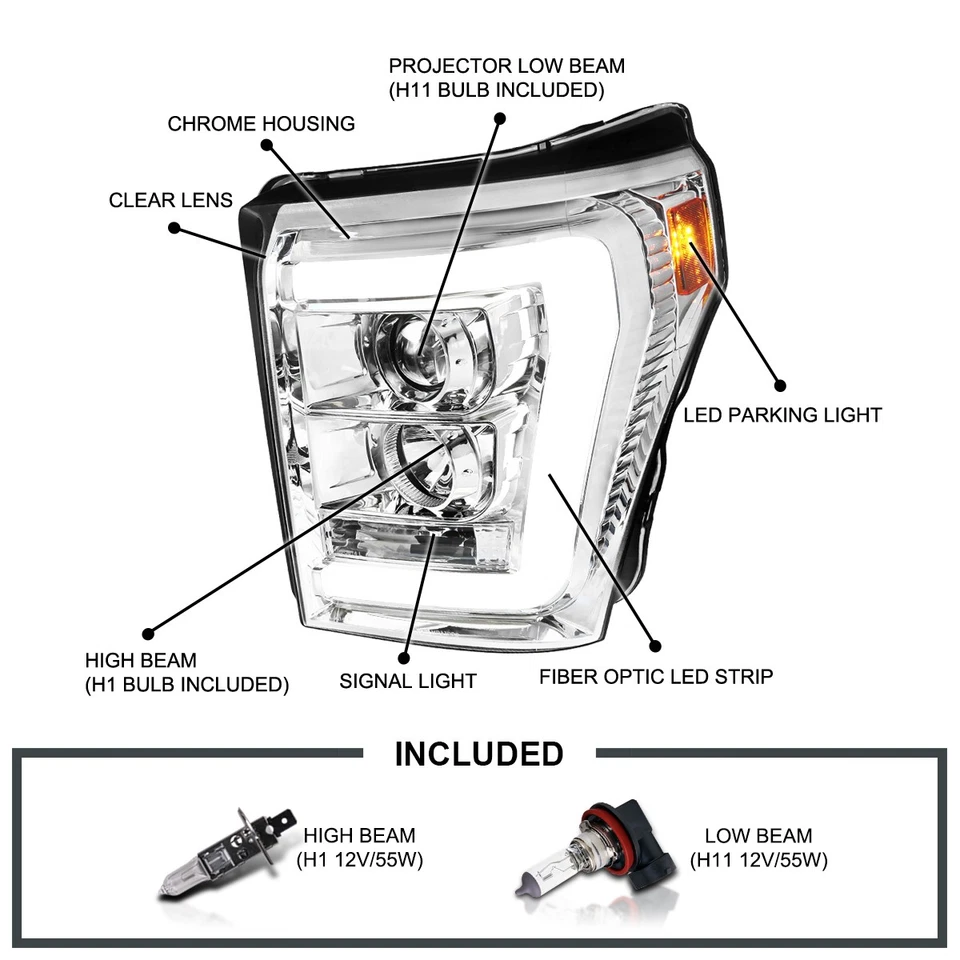 PROJECTOR LOW BEAM
(H11 BULB INCLUDED)

CHROME HOUSING

CLEAR LENS

LED PARKING LIGHT

HIGH BEAM
(H1 BULB INCLUDED)

SIGNAL LIGHT

FIBER OPTIC LED STRIP

INCLUDED

HIGH BEAM
(H1 12V/55W)

LOW BEAM
(H11 12V/55W)