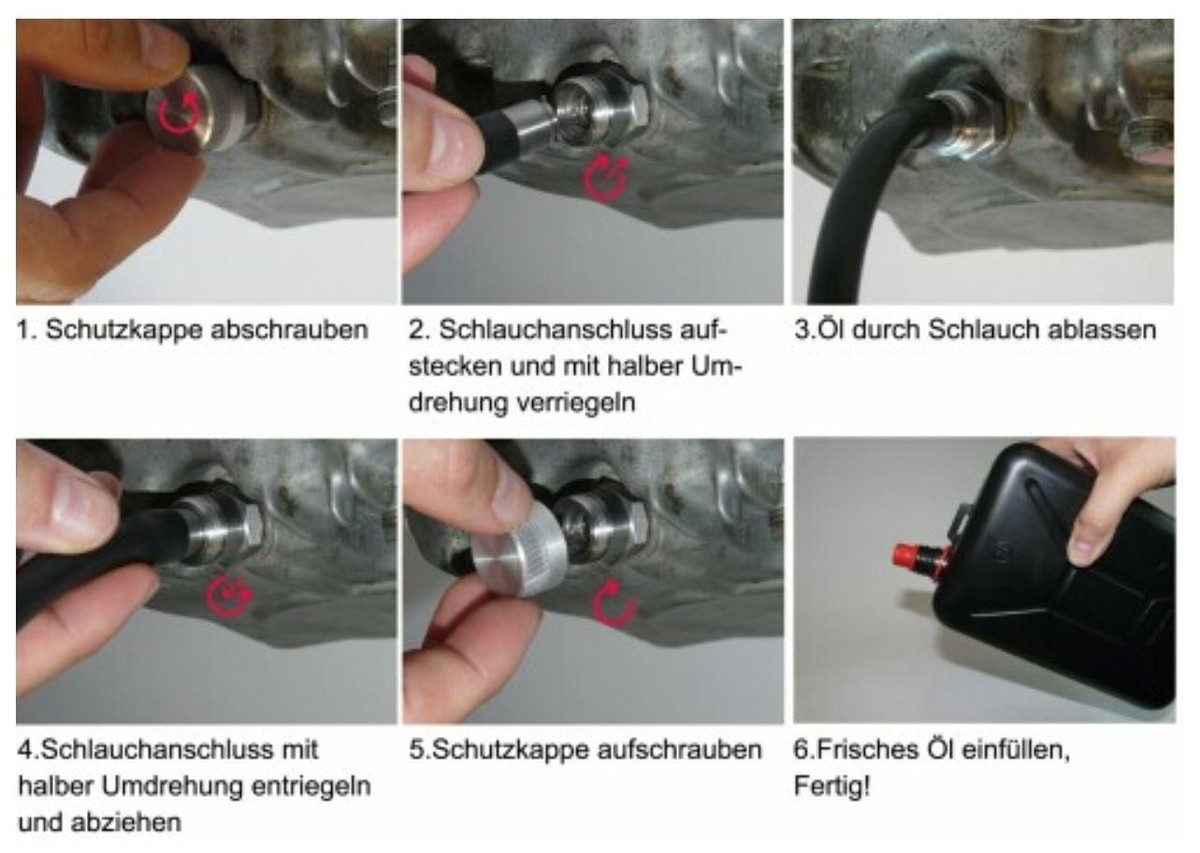 1. Schutzkappe abschrauben

2. Schlauchanschluss aufstecken und mit halber Umdrehung verriegeln

3.Öl durch Schlauch ablassen

4.Schlauchanschluss mit halber Umdrehung entriegeln und abziehen

5.Schutzkappe aufschrauben

6.Frisches Öl einfüllen, Fertig!