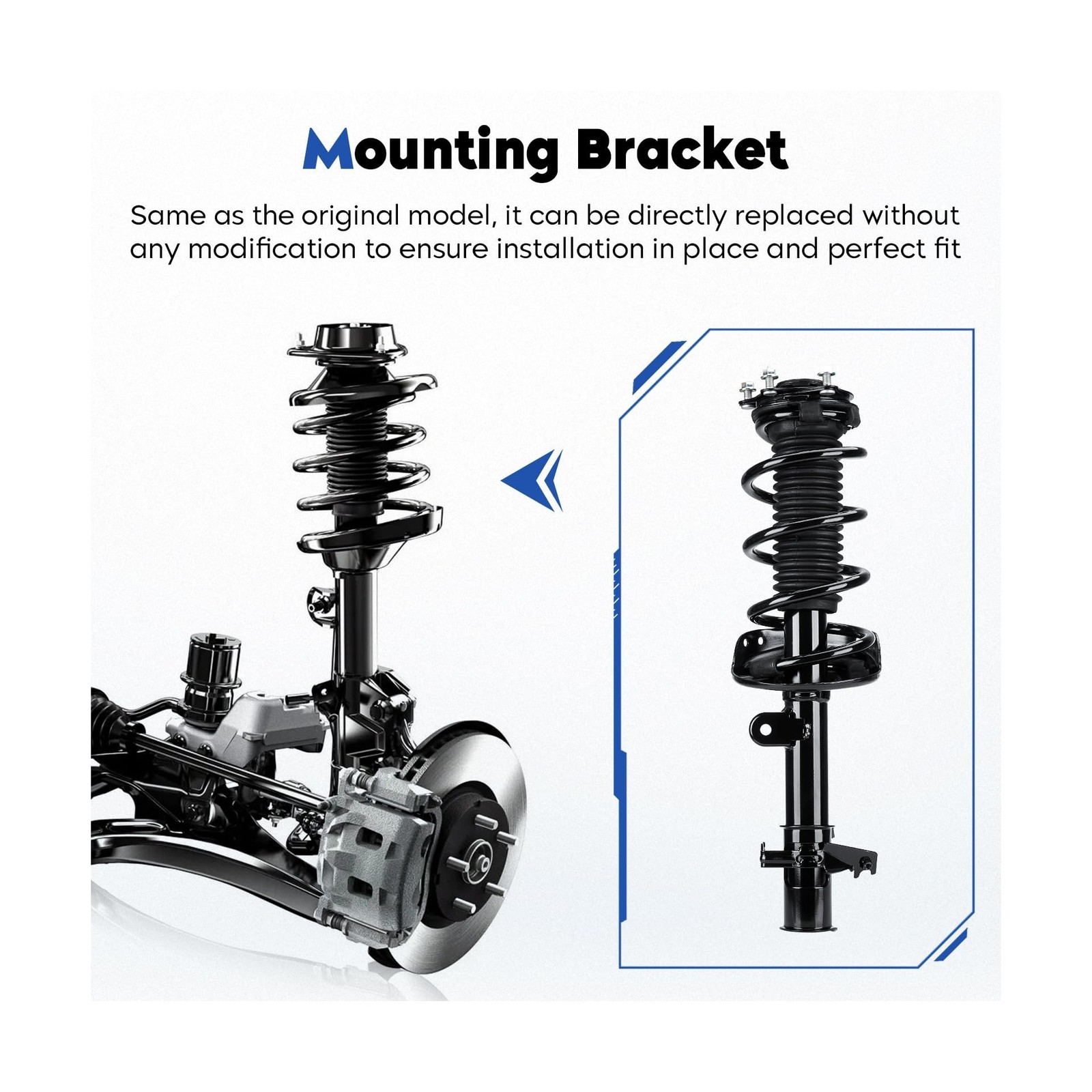 Mounting Bracket

Same as the original model, it can be directly replaced without any modification to ensure installation in place and perfect fit