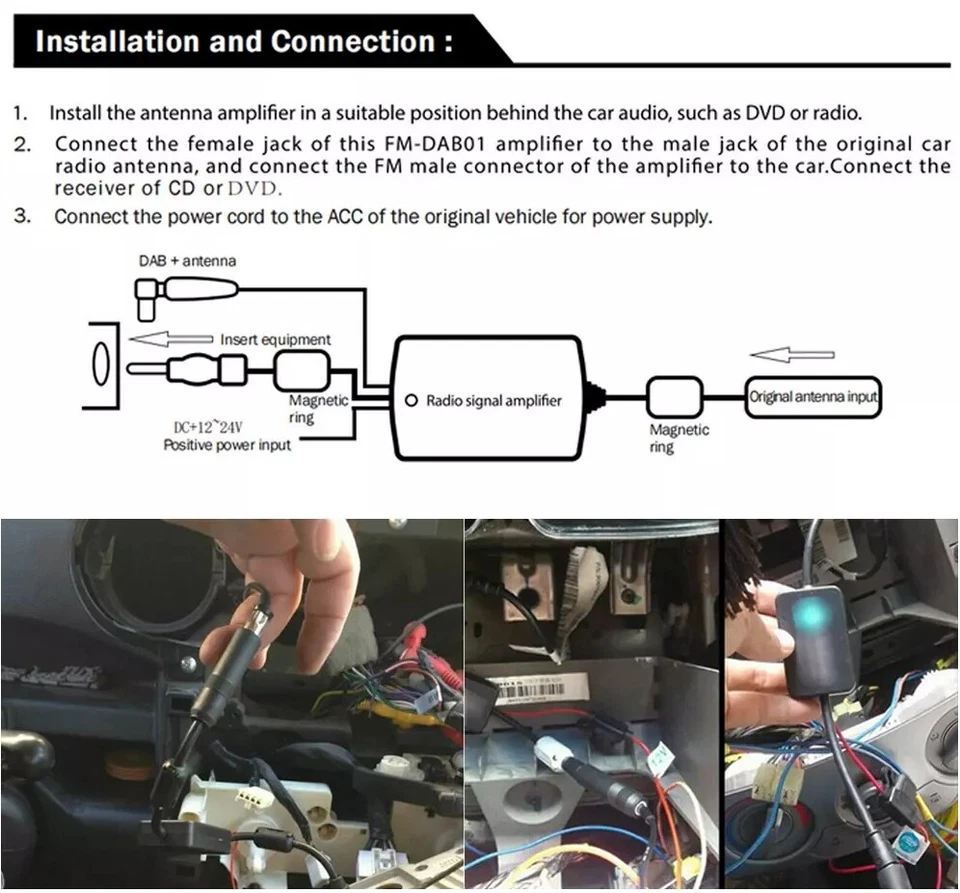 Installation and Connection :

1. Install the antenna amplifier in a suitable position behind the car audio, such as DVD or radio.

2. Connect the female jack of this FM-DAB01 amplifier to the male jack of the original car radio antenna, and connect the FM male connector of the amplifier to the car.Connect the receiver of CD or DVD.

3. Connect the power cord to the ACC of the original vehicle for power supply.

DAB + antenna

Insert equipment

Magnetic ring

DC+12~24V
Positive power input

Radio signal amplifier

Magnetic ring

Original antenna input