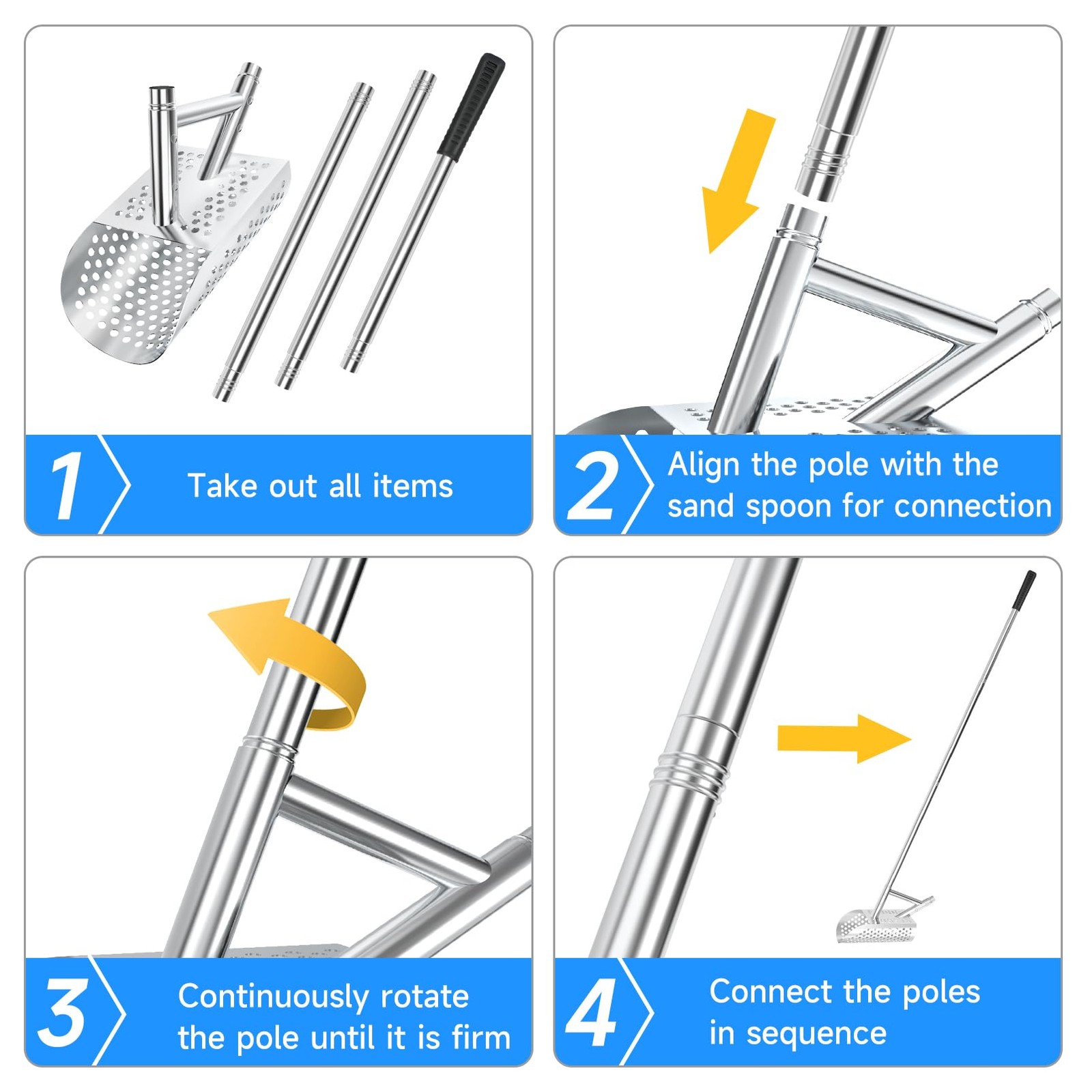 1 Take out all items

2 Align the pole with the sand spoon for connection

3 Continuously rotate the pole until it is firm

4 Connect the poles in sequence