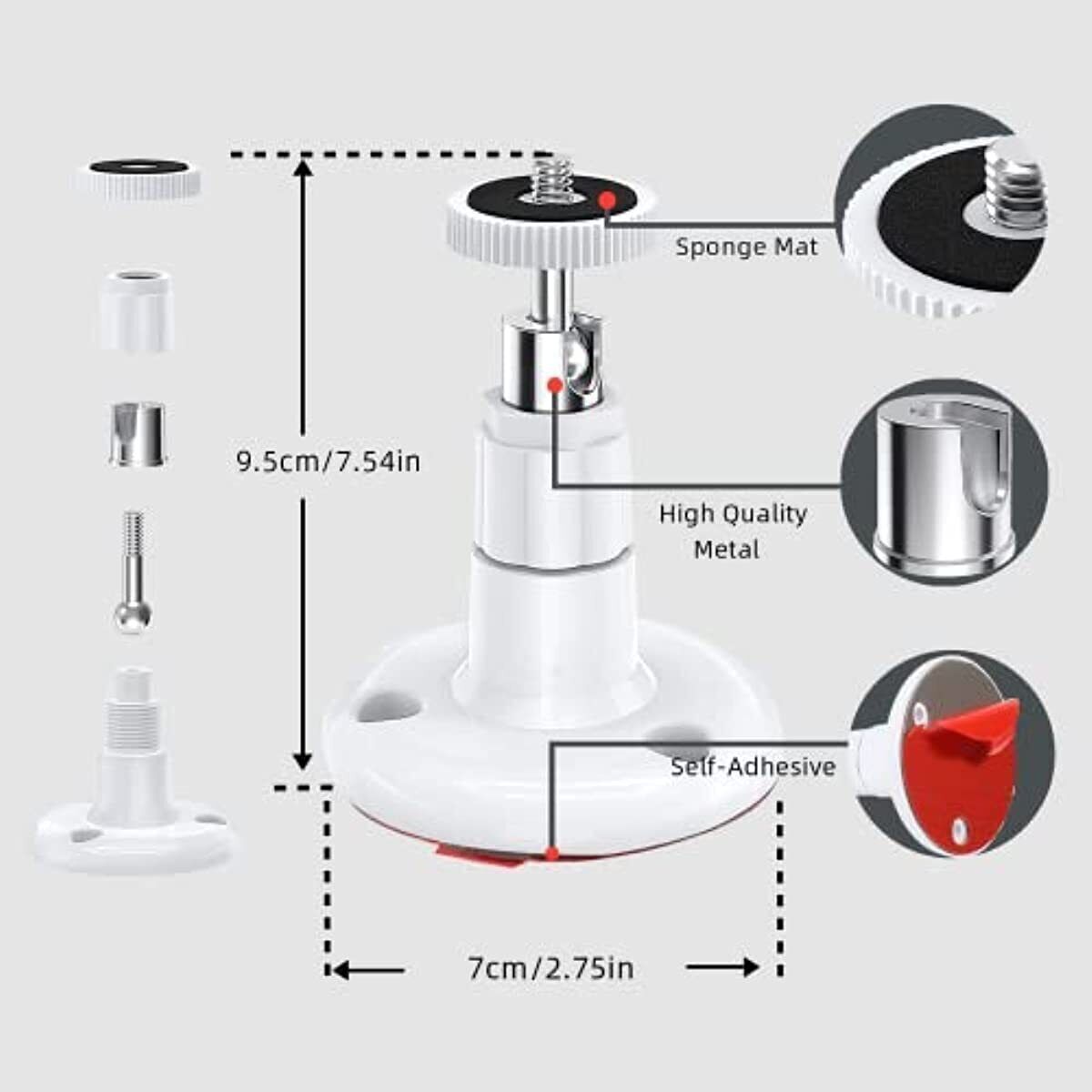 9.5cm/7.54in

Sponge Mat

High Quality Metal

Self-Adhesive

7cm/2.75in