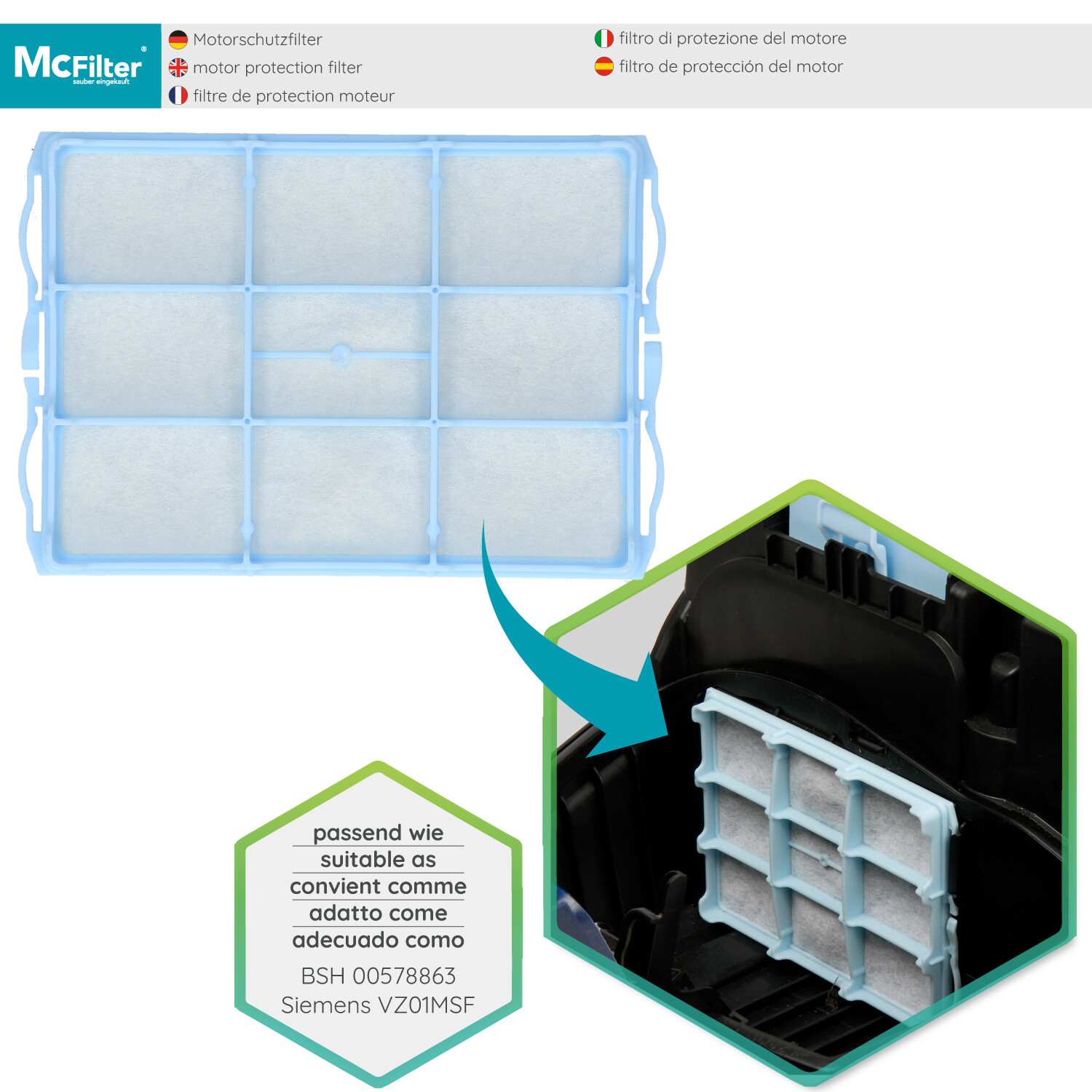 McFilter®
sauber eingekauft

Motorschutzfilter
motor protection filter
filtre de protection moteur

filtro di protezione del motore
filtro de protección del motor

passend wie
suitable as
convient comme
adatto come
adecuado como

BSH 00578863
Siemens VZ01MSF