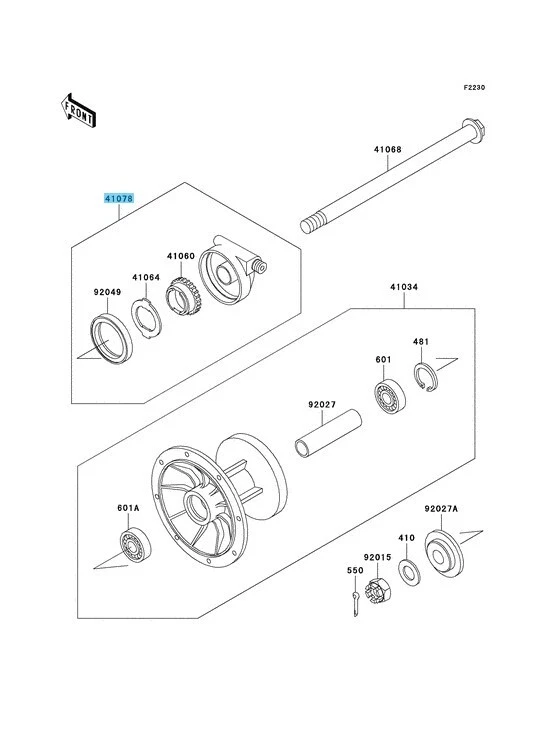 F2230

FRONT

41068

41078

41060

41064

92049

41034

481

601

92027

601A

92027A

410

92015

550