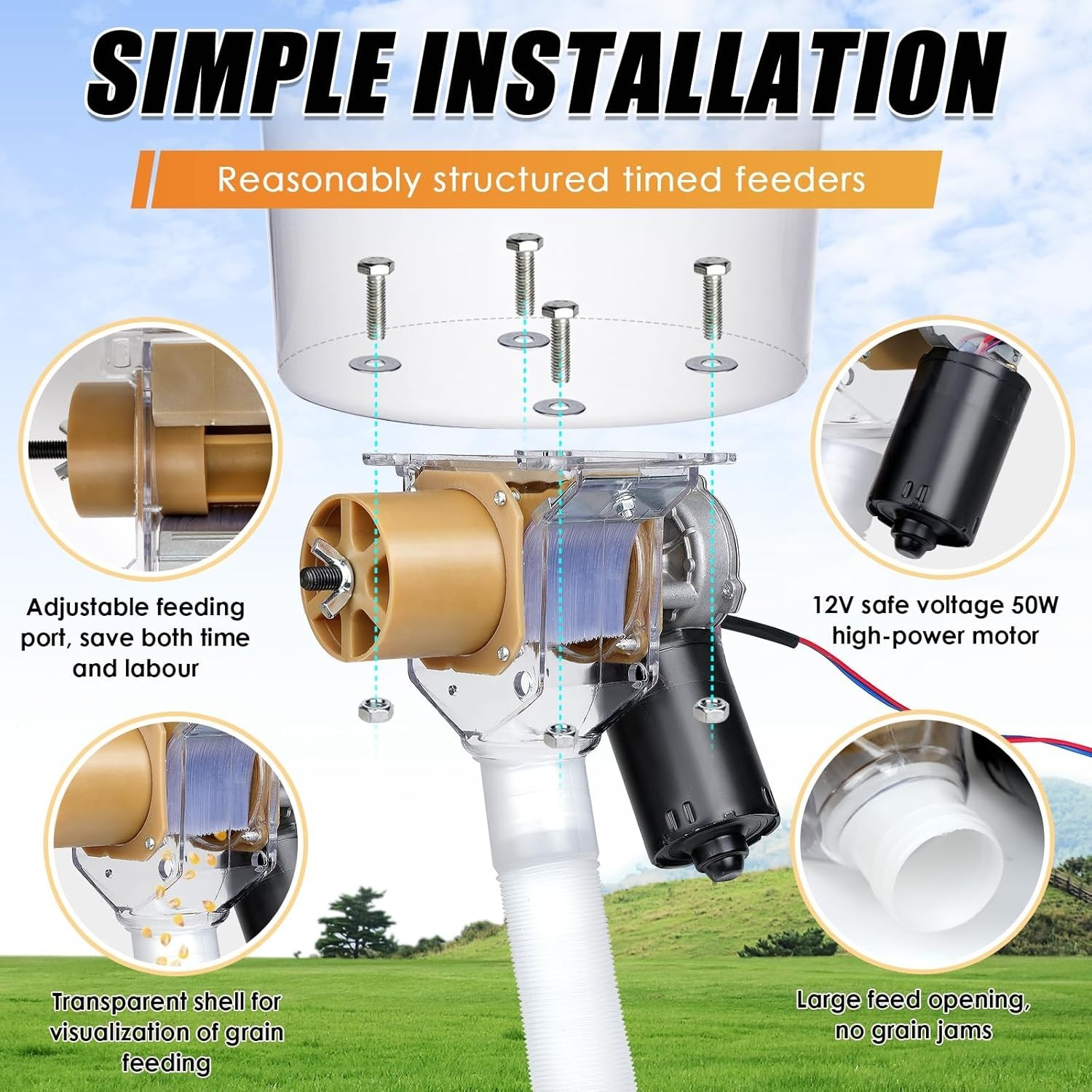 SIMPLE INSTALLATION

Reasonably structured timed feeders

Adjustable feeding port, save both time and labour

12V safe voltage 50W high-power motor

Transparent shell for visualization of grain feeding

Large feed opening, no grain jams