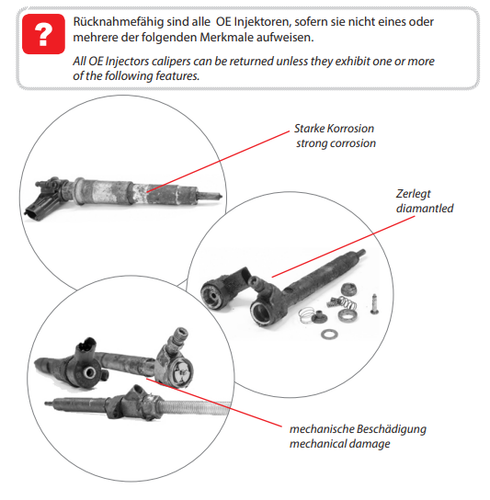 ?

Rücknahmefähig sind alle OE Injektoren, sofern sie nicht eines oder mehrere der folgenden Merkmale aufweisen.

All OE Injectors calipers can be returned unless they exhibit one or more of the following features.

Starke Korrosion
strong corrosion

Zerlegt
diamantled

mechanische Beschädigung
mechanical damage