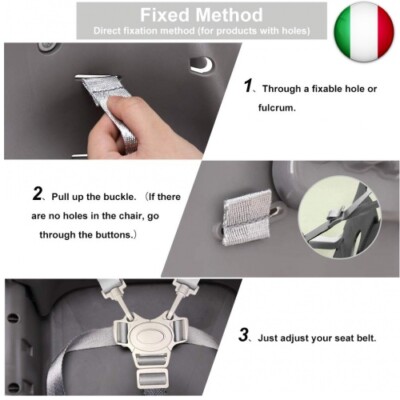 Fixed Method
Direct fixation method (for products with holes)

1、Through a fixable hole or fulcrum.

2、Pull up the buckle. （If there are no holes in the chair, go through the buttons.）

3、Just adjust your seat belt.