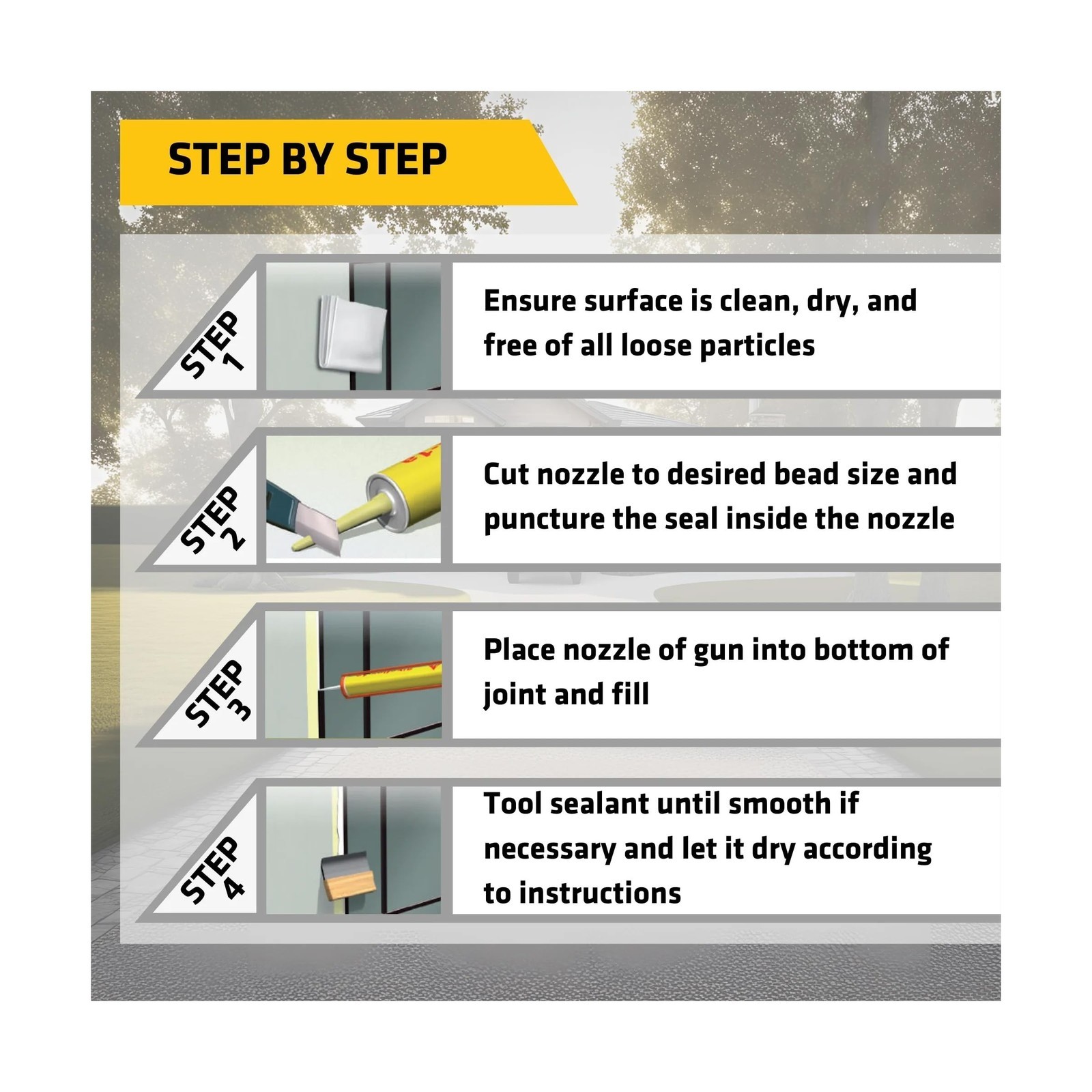 STEP BY STEP

STEP 1

Ensure surface is clean, dry, and free of all loose particles

STEP 2

Cut nozzle to desired bead size and puncture the seal inside the nozzle

STEP 3

Place nozzle of gun into bottom of joint and fill

STEP 4

Tool sealant until smooth if necessary and let it dry according to instructions