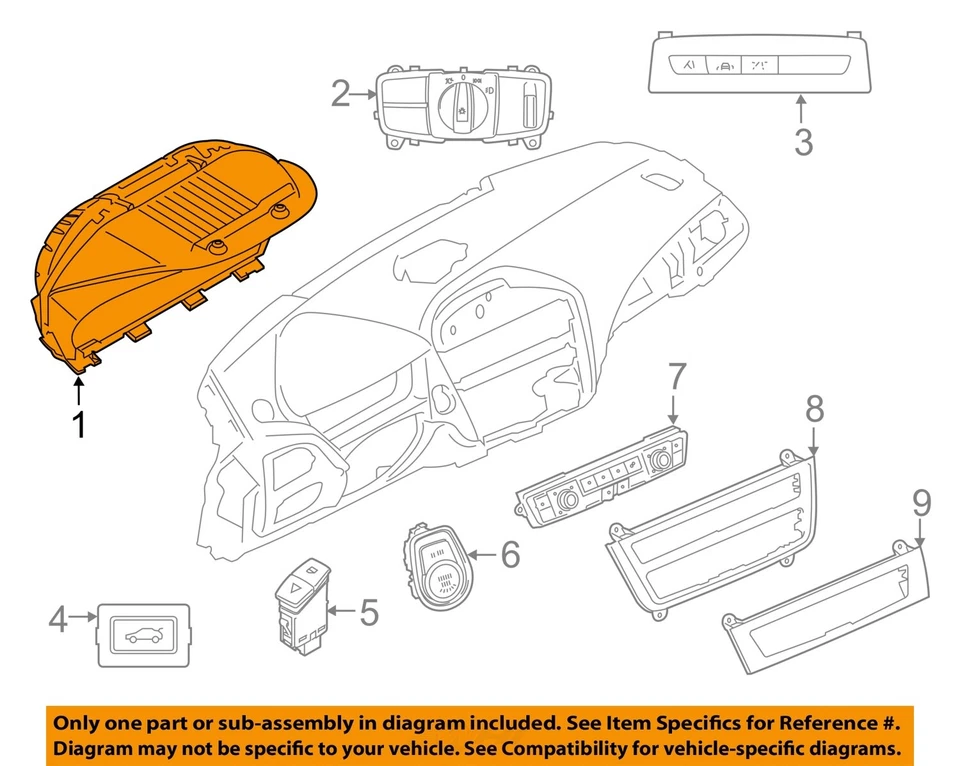 2
3
1
7
8
9
6
5
4

Only one part or sub-assembly in diagram included. See Item Specifics for Reference #.
Diagram may not be specific to your vehicle. See Compatibility for vehicle-specific diagrams.