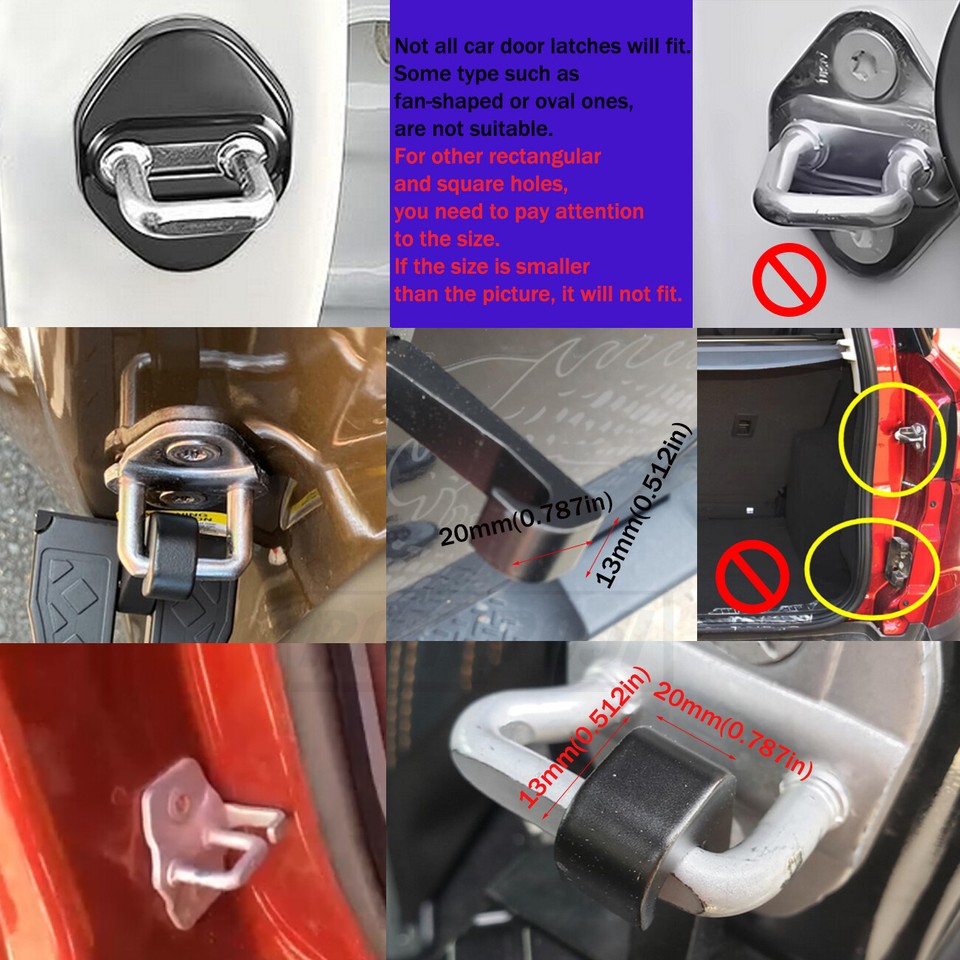 Not all car door latches will fit. Some type such as fan-shaped or oval ones, are not suitable.
For other rectangular and square holes, you need to pay attention to the size.
If the size is smaller than the picture, it will not fit.

20mm(0.787in)
13mm(0.512in)

13mm(0.512in)
20mm(0.787in)