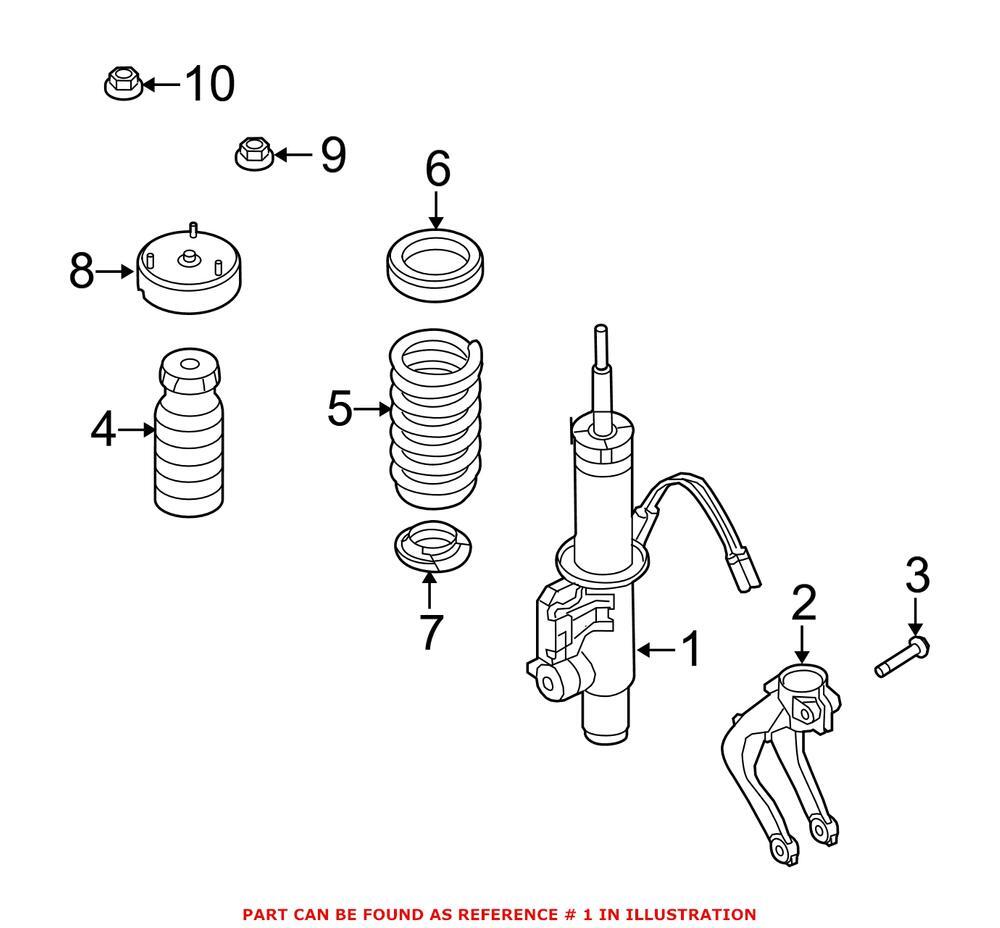 10
9
6
8
4
5
7
1
2
3
PART CAN BE FOUND AS REFERENCE # 1 IN ILLUSTRATION