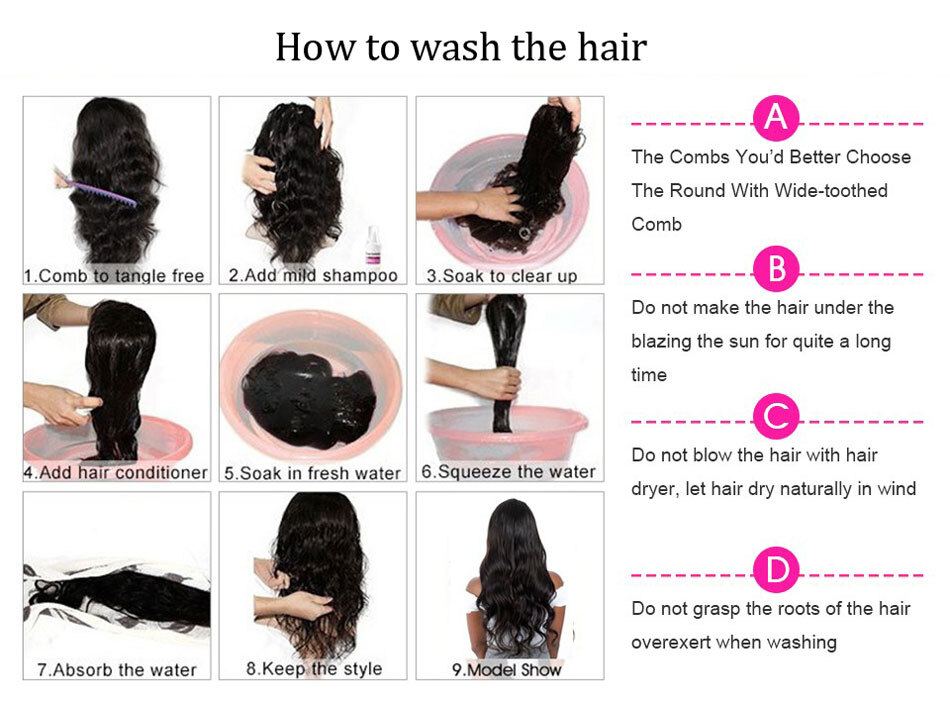 How to wash the hair

1.Comb to tangle free

2.Add mild shampoo

3.Soak to clear up

4.Add hair conditioner

5.Soak in fresh water

6.Squeeze the water

7.Absorb the water

8.Keep the style

9.Model Show

A

The Combs You'd Better Choose The Round With Wide-toothed Comb

B

Do not make the hair under the blazing the sun for quite a long time

C

Do not blow the hair with hair dryer, let hair dry naturally in wind

D

Do not grasp the roots of the hair overexert when washing