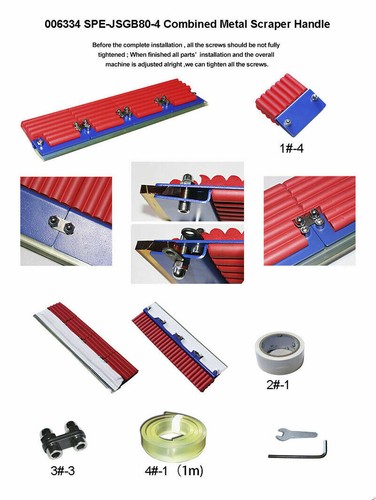 006334 SPE-JSGB80-4 Combined Metal Scraper Handle

Before the complete installation , all the screws should be not fully tightened ; When finished all parts' installation and the overall machine is adjusted alright ,we can tighten all the screws.

1#-4

2#-1

3#-3

4#-1 （1m)