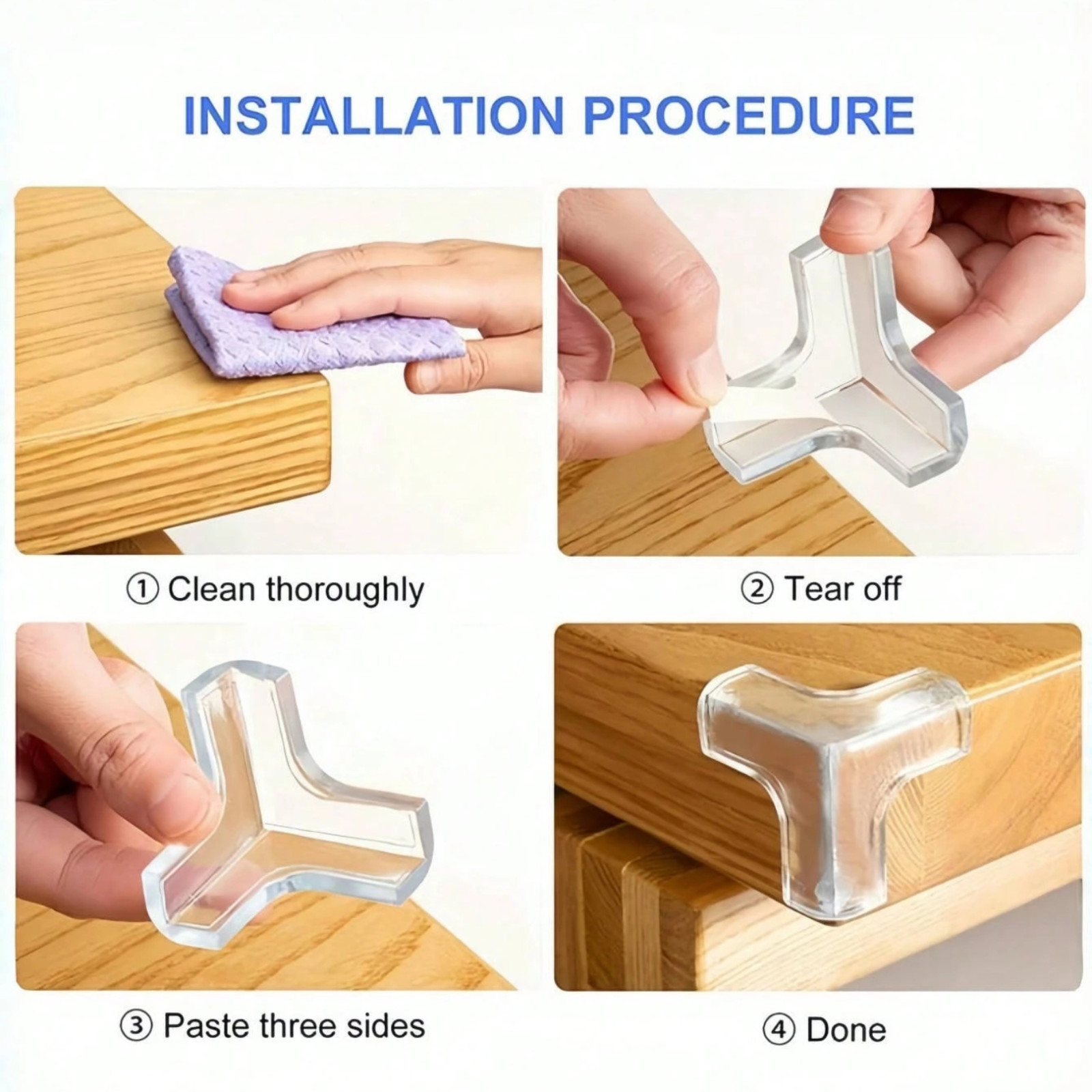 INSTALLATION PROCEDURE

① Clean thoroughly

② Tear off

③ Paste three sides

④ Done