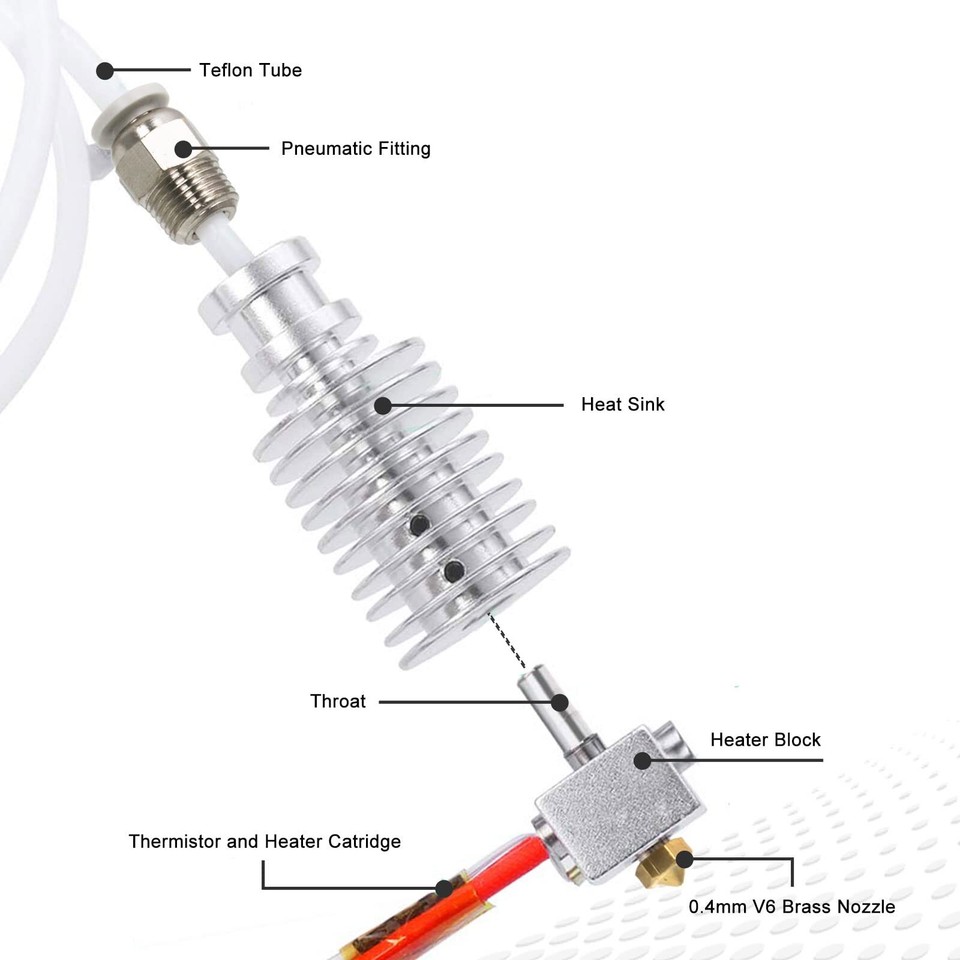 Teflon Tube

Pneumatic Fitting

Heat Sink

Throat

Heater Block

Thermistor and Heater Catridge

0.4mm V6 Brass Nozzle