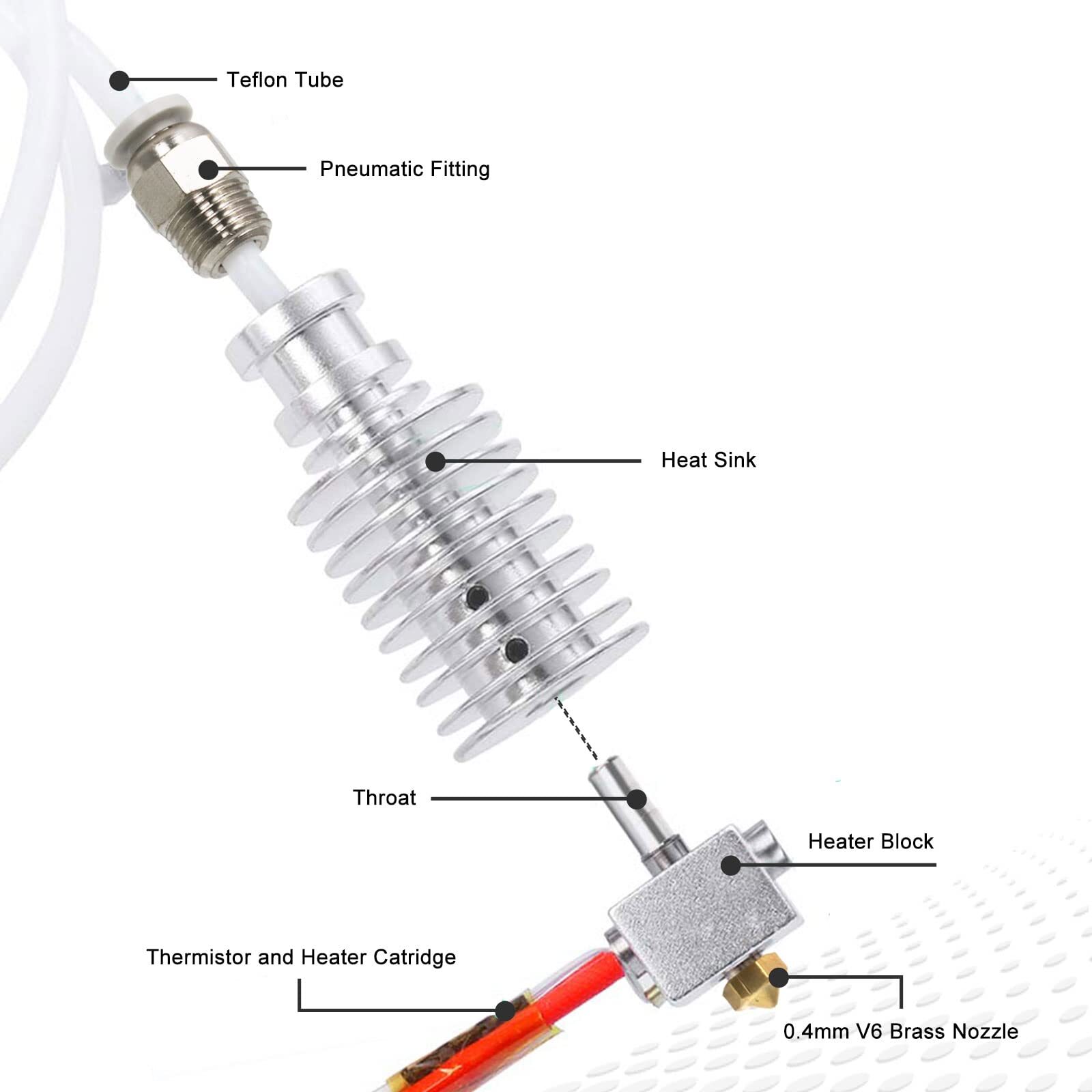 Teflon Tube

Pneumatic Fitting

Heat Sink

Throat

Heater Block

Thermistor and Heater Catridge

0.4mm V6 Brass Nozzle