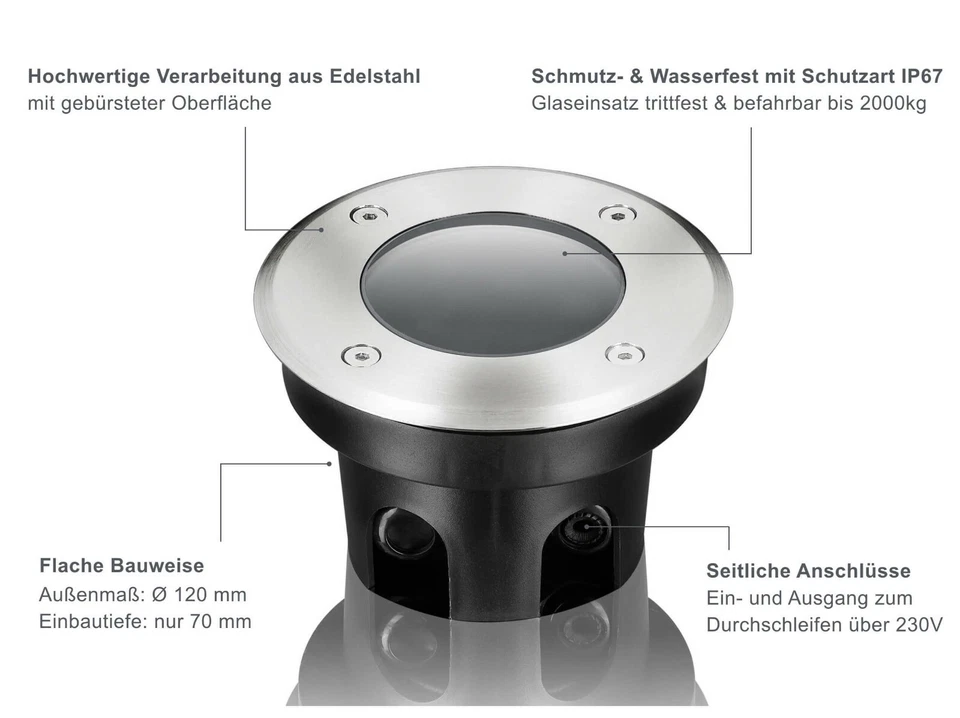 Hochwertige Verarbeitung aus Edelstahl
mit gebürsteter Oberfläche

Schmutz- & Wasserfest mit Schutzart IP67
Glaseinsatz trittfest & befahrbar bis 2000kg

Flache Bauweise
Außenmaß: Ø 120 mm
Einbautiefe: nur 70 mm

Seitliche Anschlüsse
Ein- und Ausgang zum
Durchschleifen über 230V