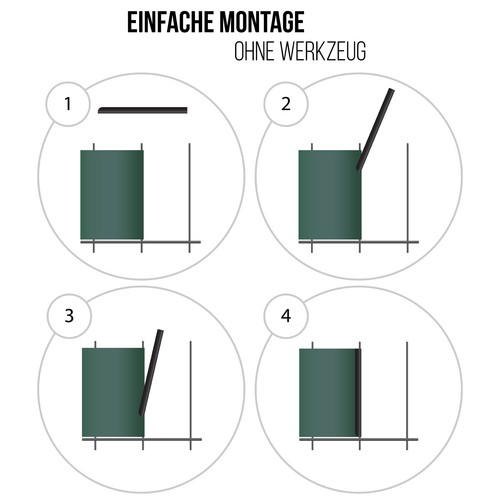 EINFACHE MONTAGE
OHNE WERKZEUG

1

2

3

4