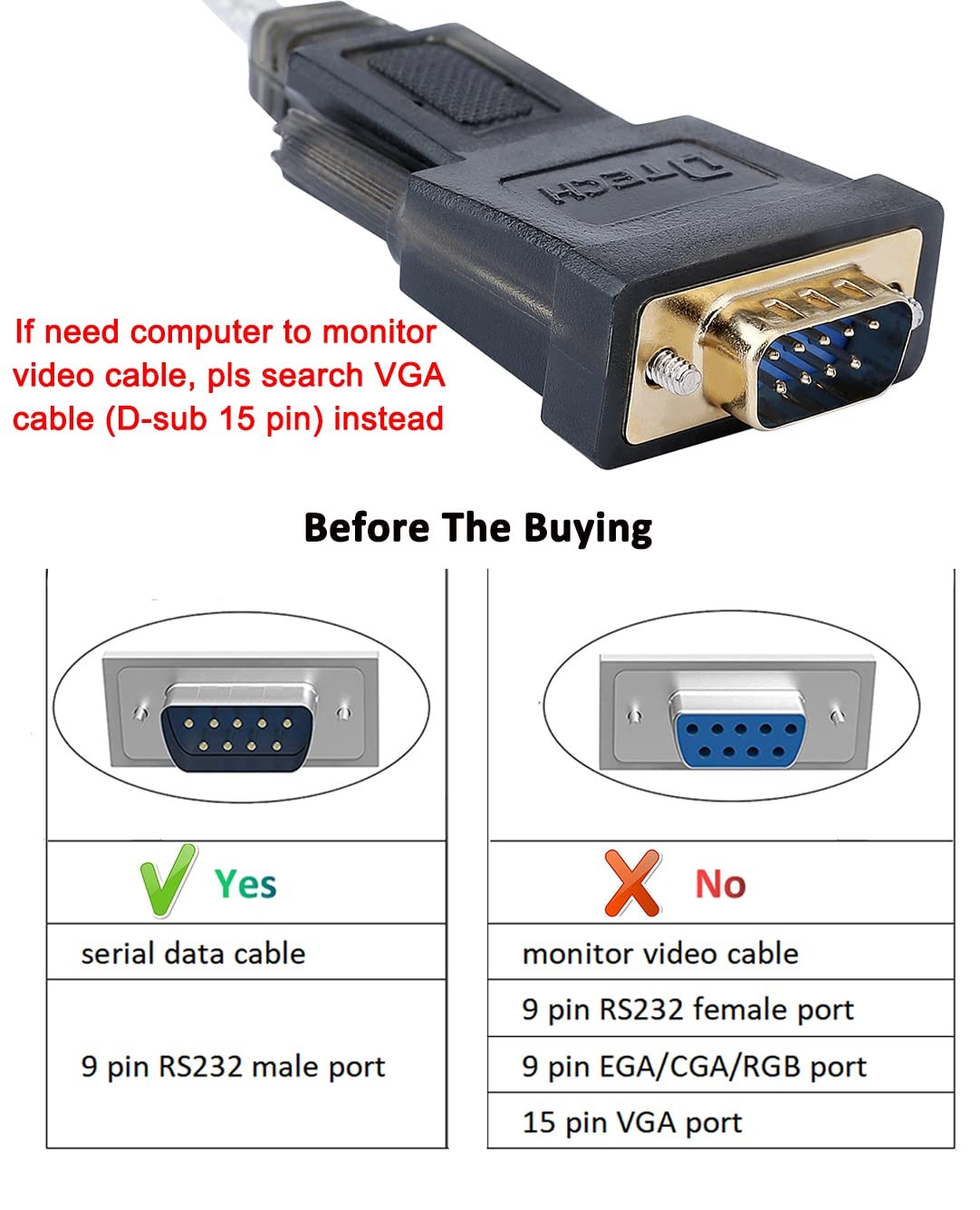 DTECH

If need computer to monitor video cable, pls search VGA cable (D-sub 15 pin) instead

Before The Buying

Yes

serial data cable

9 pin RS232 male port

No

monitor video cable

9 pin RS232 female port

9 pin EGA/CGA/RGB port

15 pin VGA port