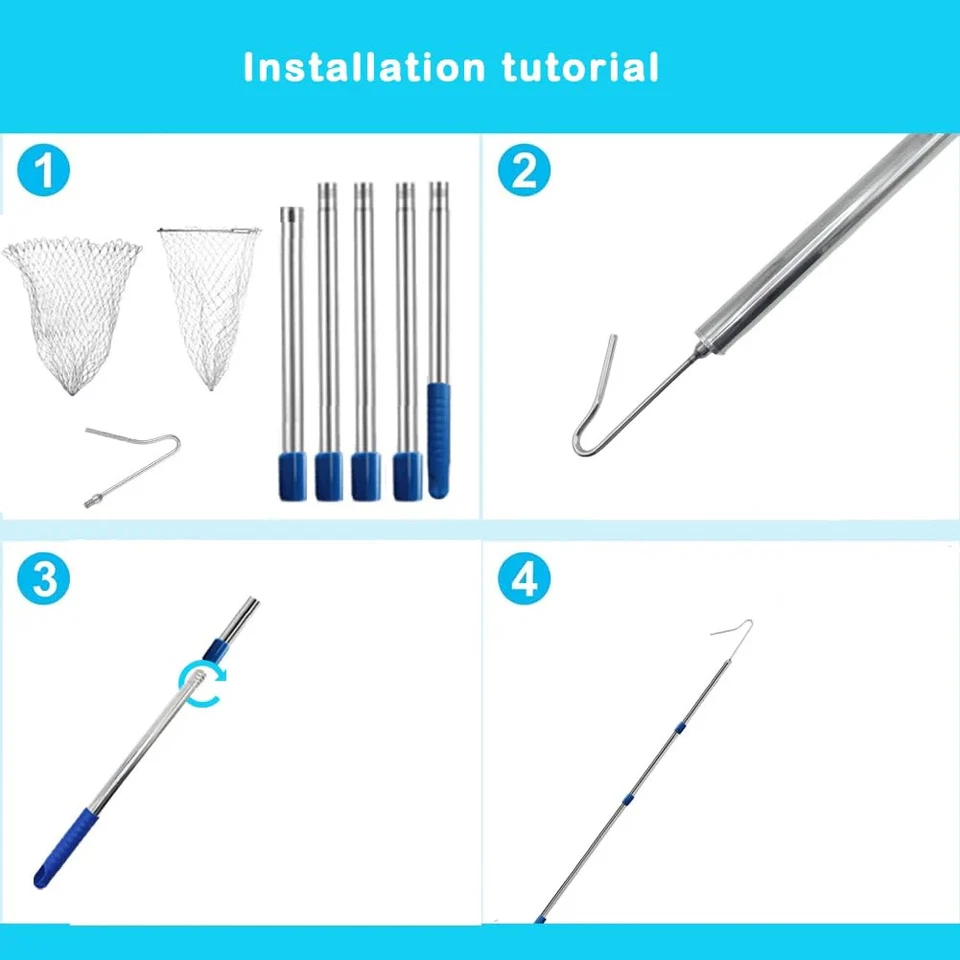 Installation tutorial

1

2

3

4